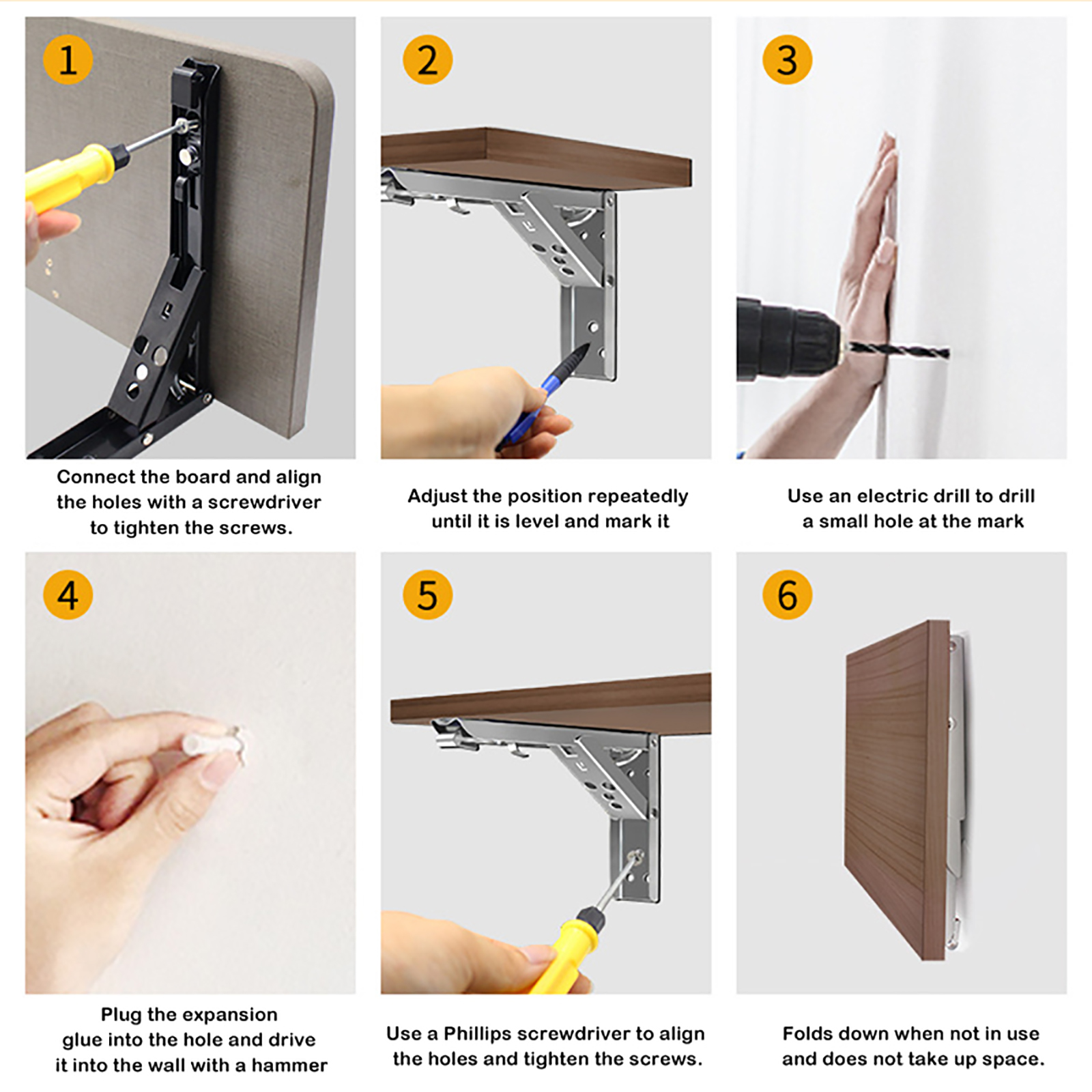 1

Connect the board and align the holes with a screwdriver to tighten the screws.

2

Adjust the position repeatedly until it is level and mark it

3

Use an electric drill to drill a small hole at the mark

4

Plug the expansion glue into the hole and drive it into the wall with a hammer

5

Use a Phillips screwdriver to align the holes and tighten the screws.

6

Folds down when not in use and does not take up space.