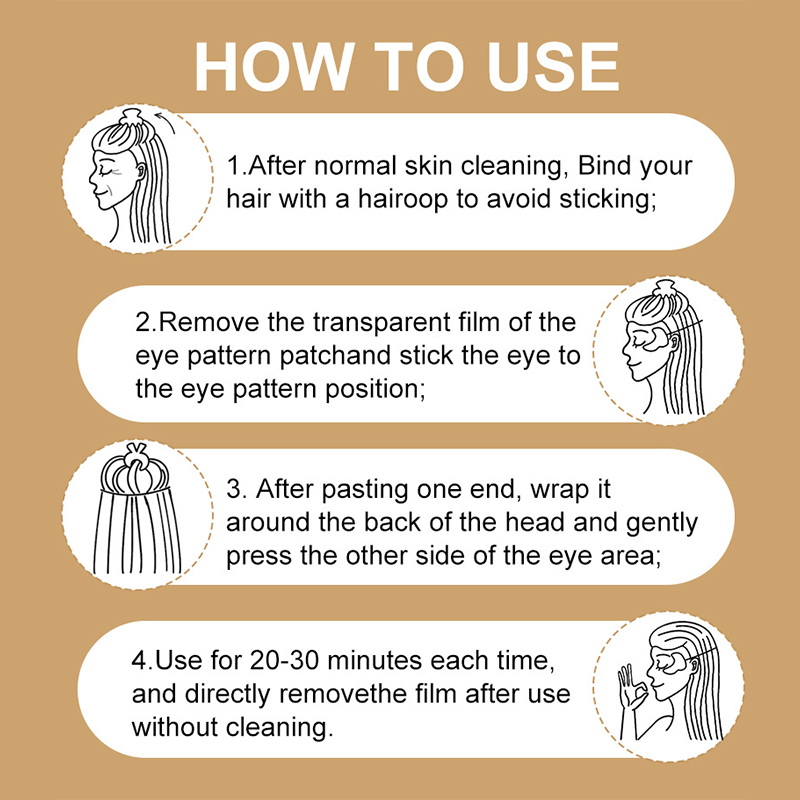 HOW TO USE

1.After normal skin cleaning, Bind your hair with a hairoop to avoid sticking;

2.Remove the transparent film of the eye pattern patchand stick the eye to the eye pattern position;

3. After pasting one end, wrap it around the back of the head and gently press the other side of the eye area;

4.Use for 20-30 minutes each time, and directly removethe film after use without cleaning.