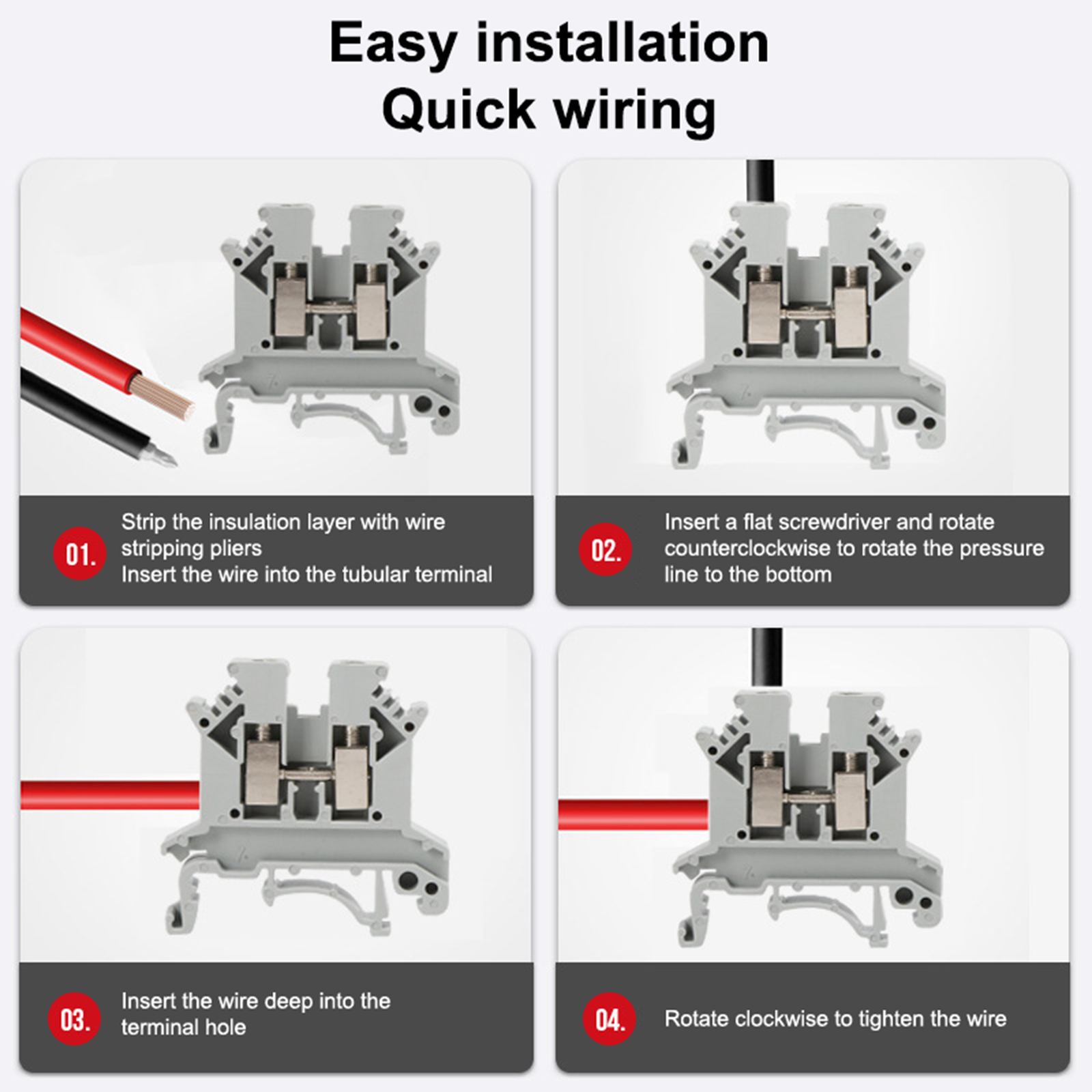 Easy installation
Quick wiring

01.
Strip the insulation layer with wire stripping pliers
Insert the wire into the tubular terminal

02.
Insert a flat screwdriver and rotate counterclockwise to rotate the pressure line to the bottom

03.
Insert the wire deep into the terminal hole

04.
Rotate clockwise to tighten the wire