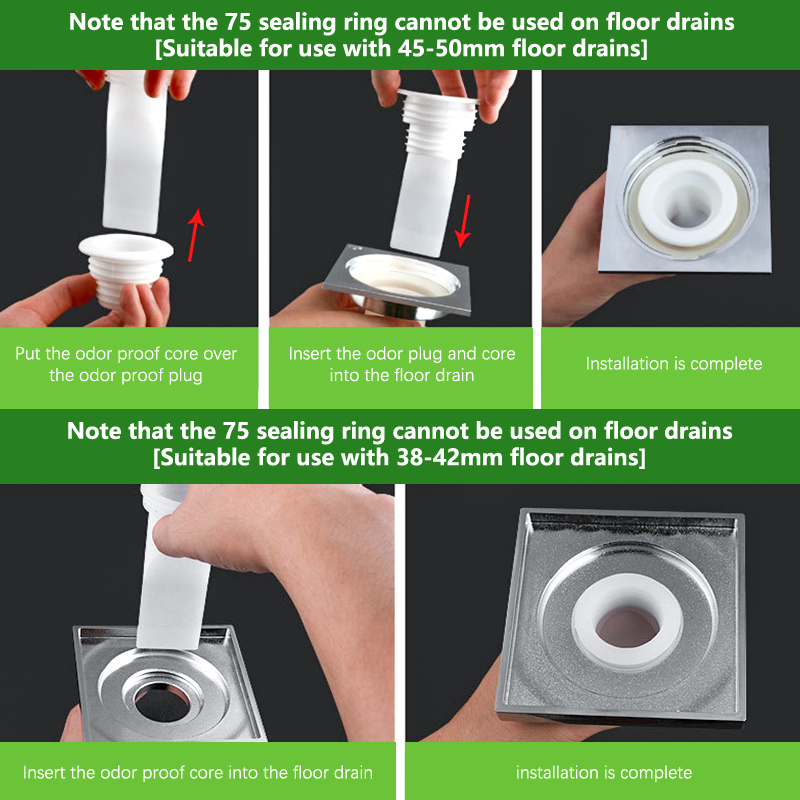 Note that the 75 sealing ring cannot be used on floor drains
[Suitable for use with 45-50mm floor drains]

Put the odor proof core over the odor proof plug

Insert the odor plug and core into the floor drain

Installation is complete

Note that the 75 sealing ring cannot be used on floor drains
[Suitable for use with 38-42mm floor drains]

Insert the odor proof core into the floor drain

installation is complete