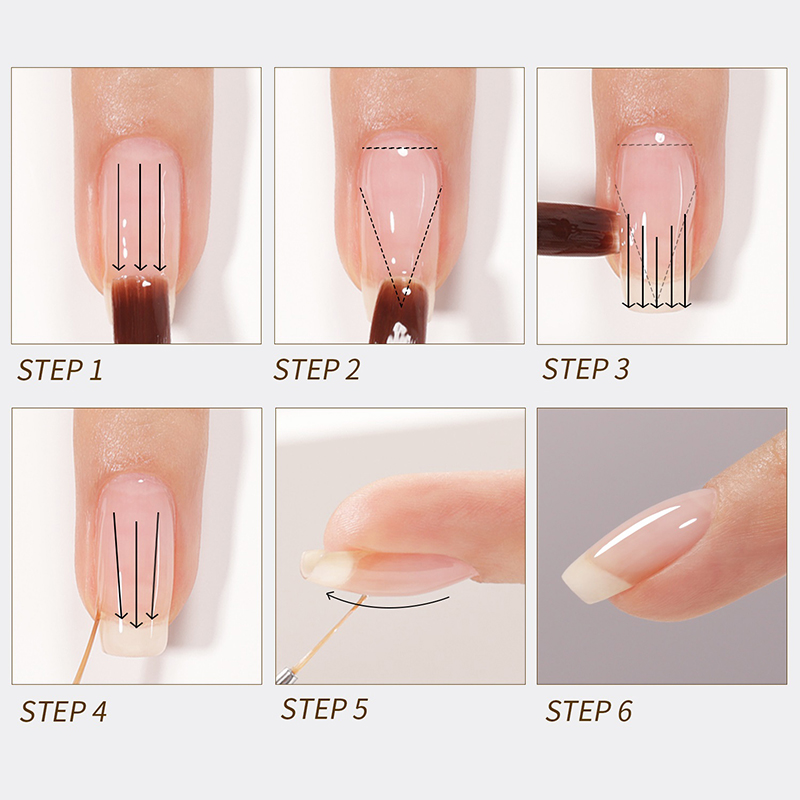 STEP 1

STEP 2

STEP 3

STEP 4

STEP 5

STEP 6