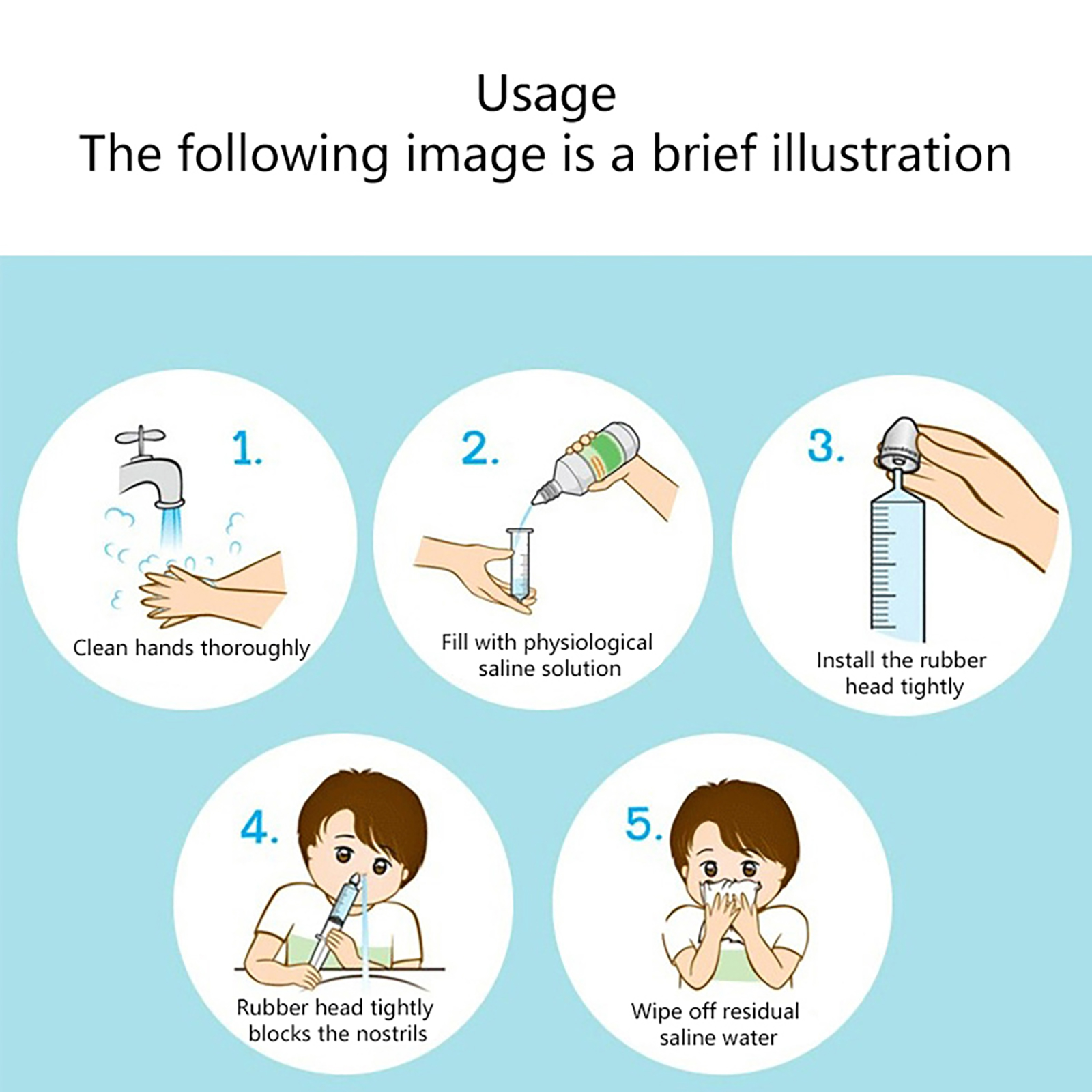 Usage
The following image is a brief illustration

1.
Clean hands thoroughly

2.
Fill with physiological saline solution

3.
Install the rubber head tightly

4.
Rubber head tightly blocks the nostrils

5.
Wipe off residual saline water