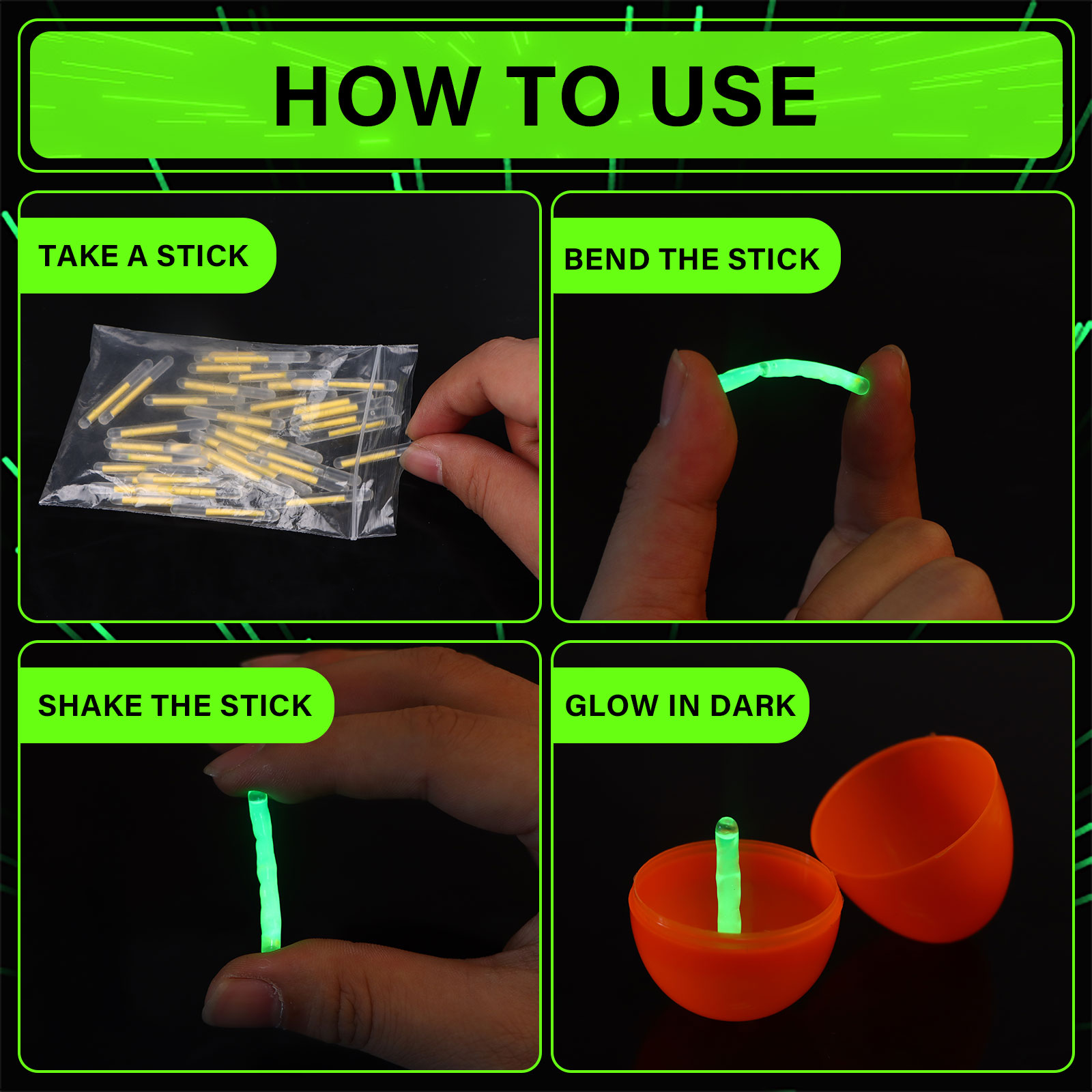 HOW TO USE

TAKE A STICK

BEND THE STICK

SHAKE THE STICK

GLOW IN DARK