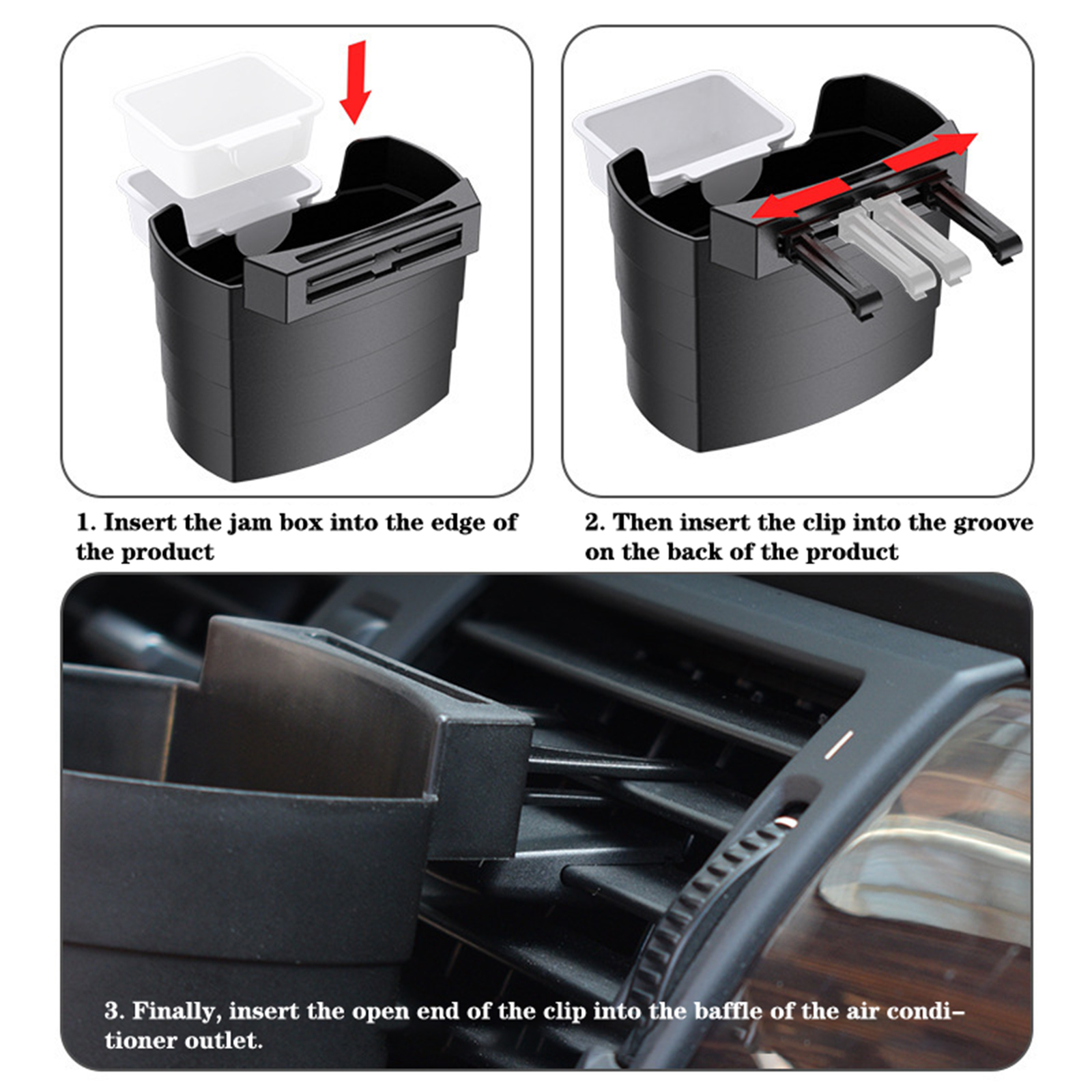 1. Insert the jam box into the edge of the product

2. Then insert the clip into the groove on the back of the product

3. Finally, insert the open end of the clip into the baffle of the air conditioner outlet.