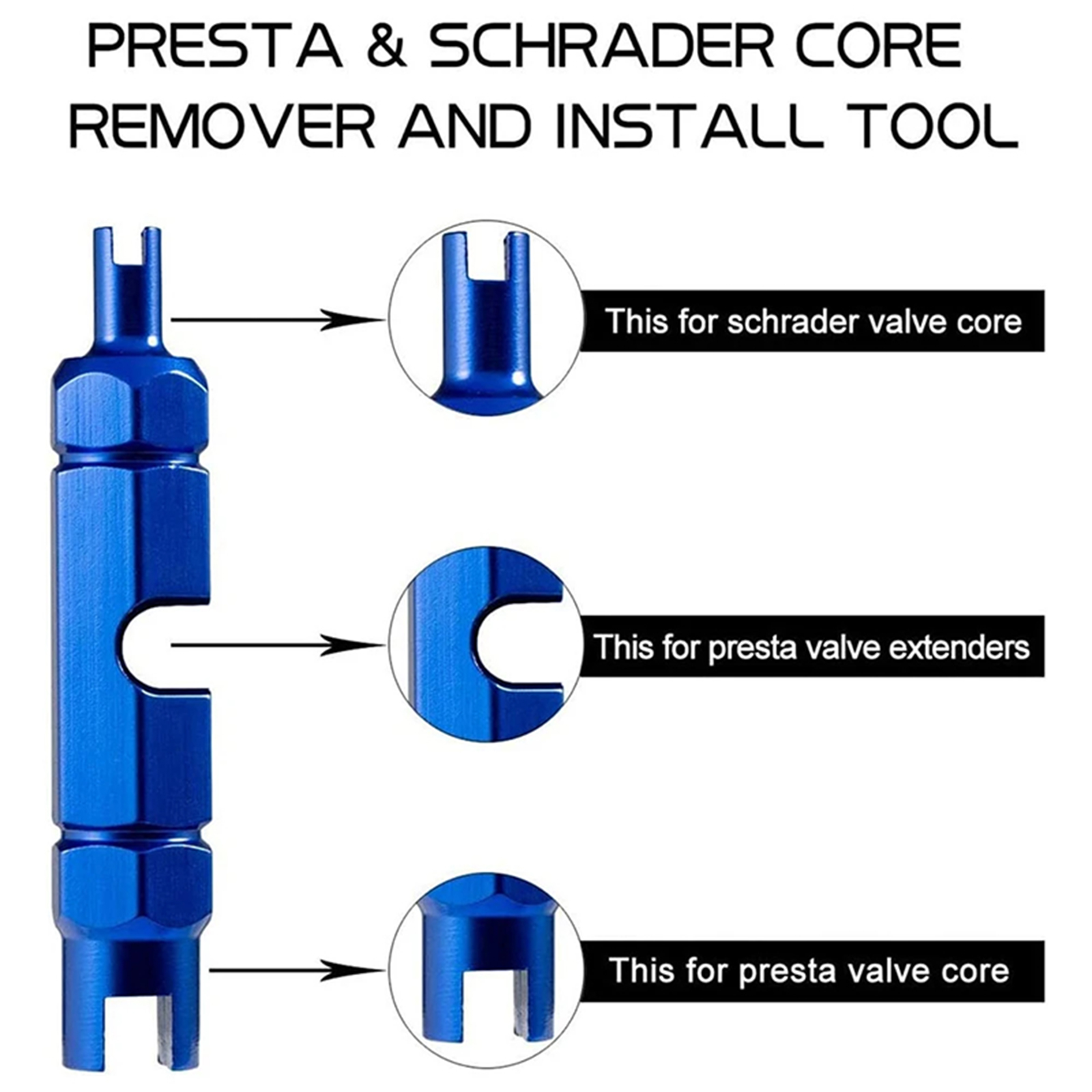 PRESTA & SCHRADER CORE REMOVER AND INSTALL TOOL

This for schrader valve core

This for presta valve extenders

This for presta valve core