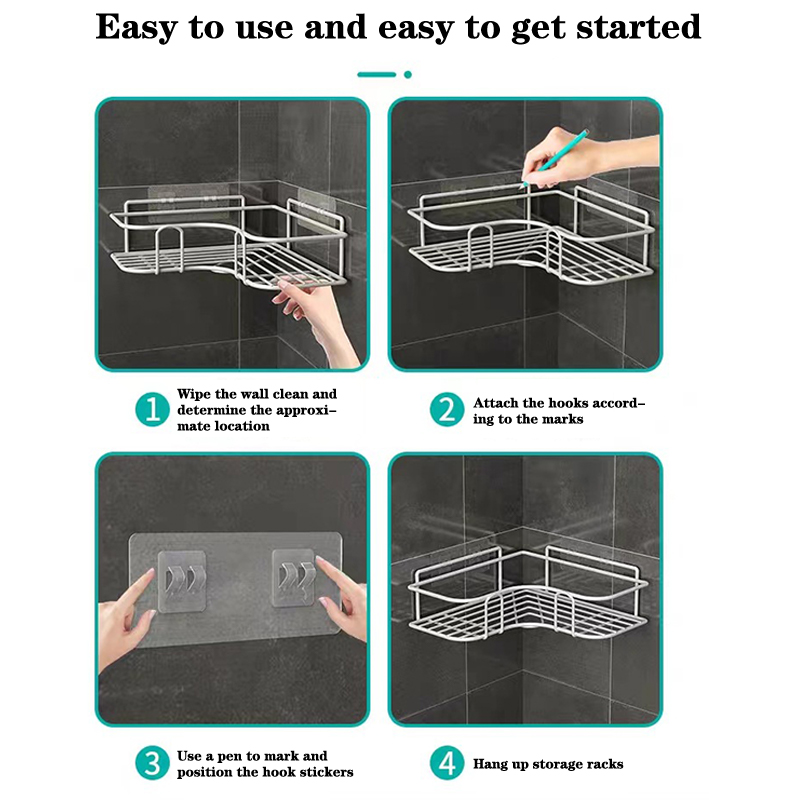 Easy to use and easy to get started

1 Wipe the wall clean and determine the approximate location

2 Attach the hooks according to the marks

3 Use a pen to mark and position the hook stickers

4 Hang up storage racks