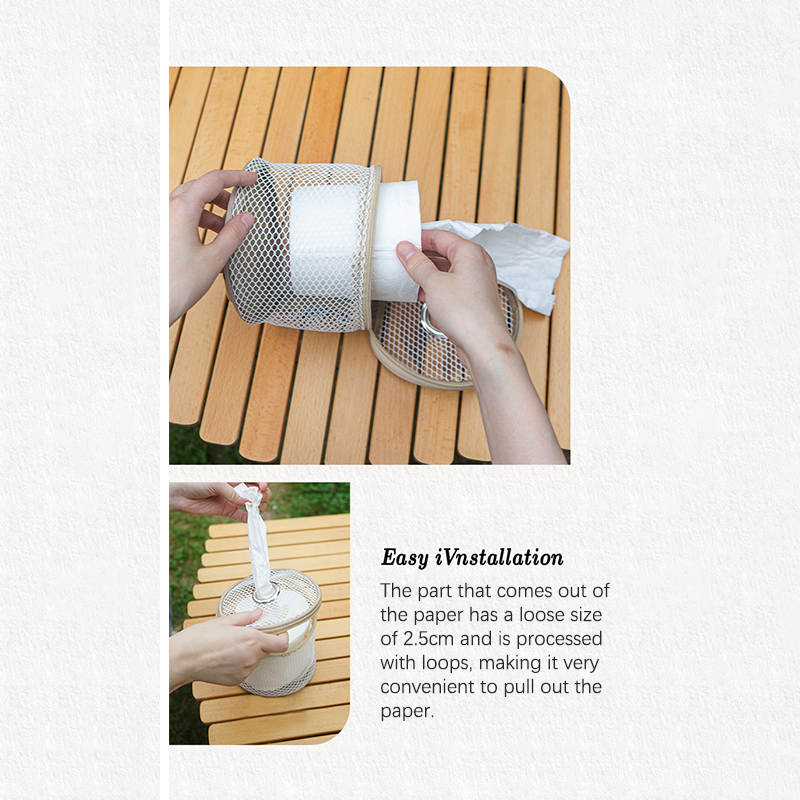 Easy iVnstallation

The part that comes out of the paper has a loose size of 2.5cm and is processed with loops, making it very convenient to pull out the paper.