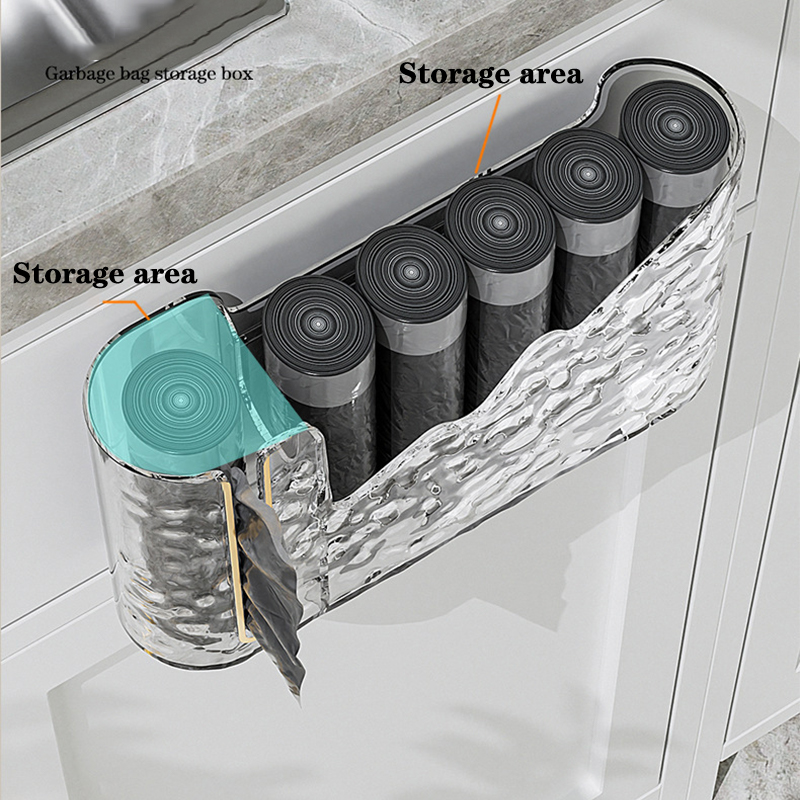 Garbage bag storage box

Storage area

Storage area