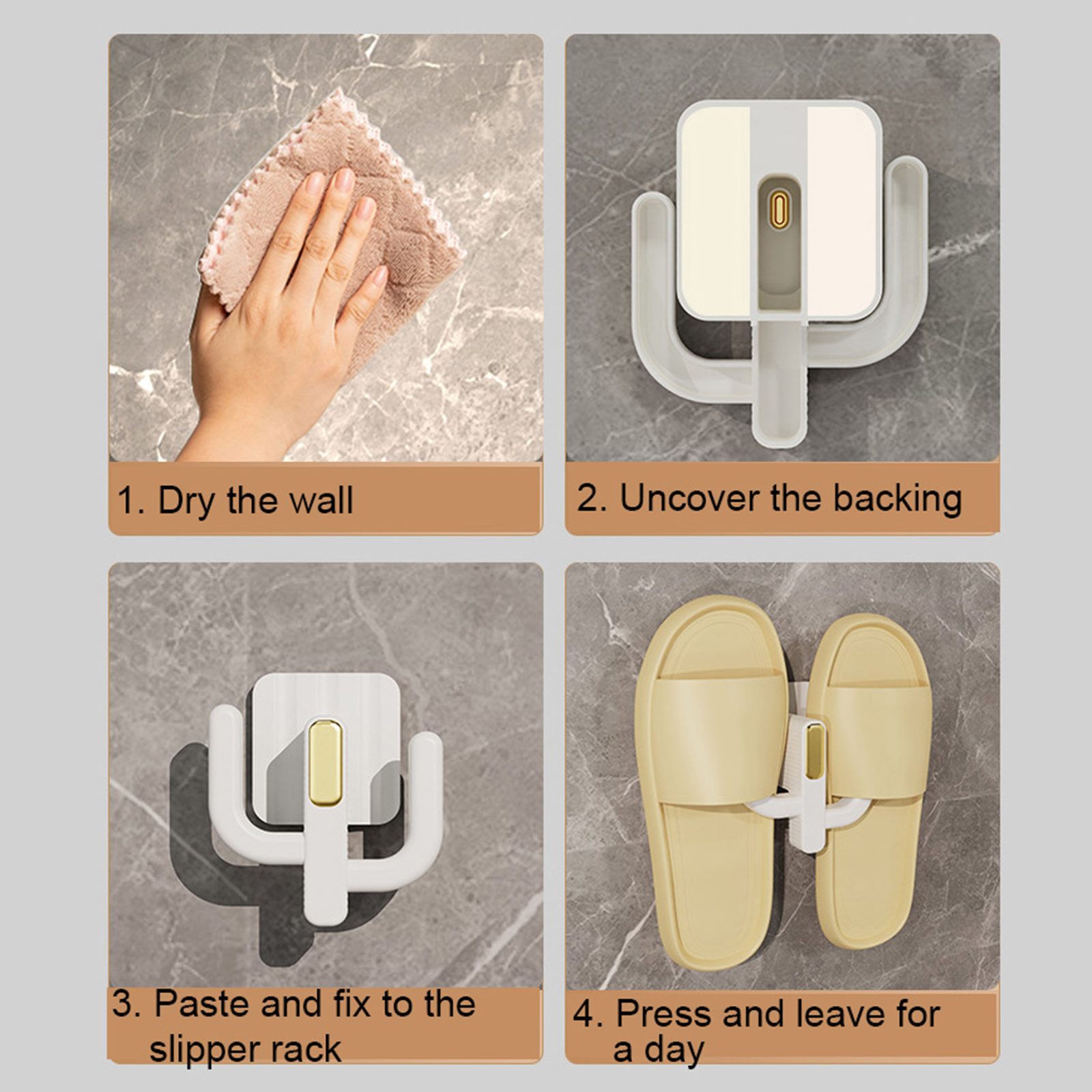 1. Dry the wall

2. Uncover the backing

3. Paste and fix to the slipper rack

4. Press and leave for a day