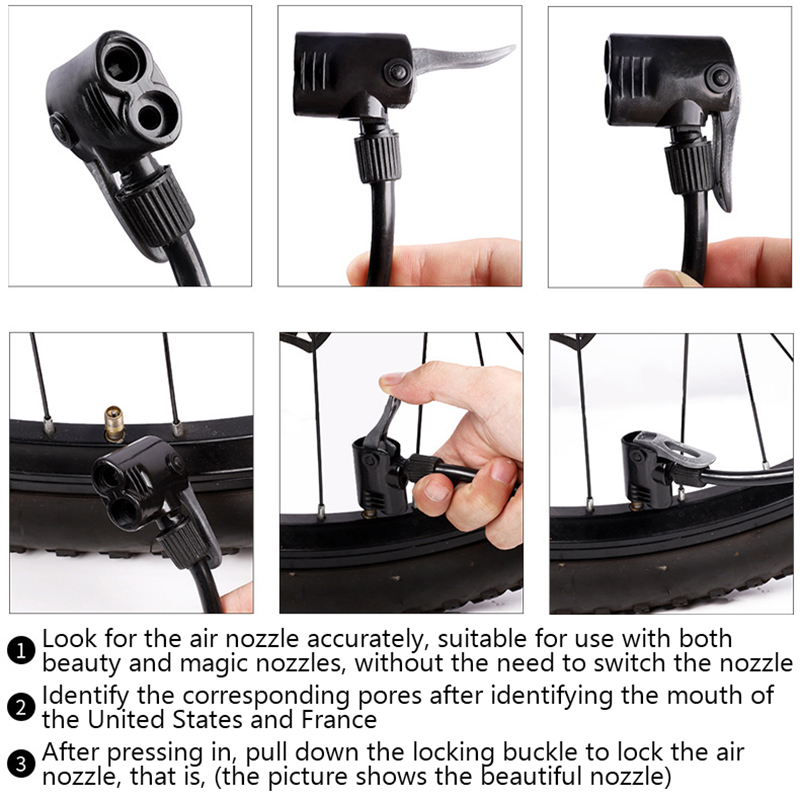 1 Look for the air nozzle accurately, suitable for use with both beauty and magic nozzles, without the need to switch the nozzle

2 Identify the corresponding pores after identifying the mouth of the United States and France

3 After pressing in, pull down the locking buckle to lock the air nozzle, that is, (the picture shows the beautiful nozzle)