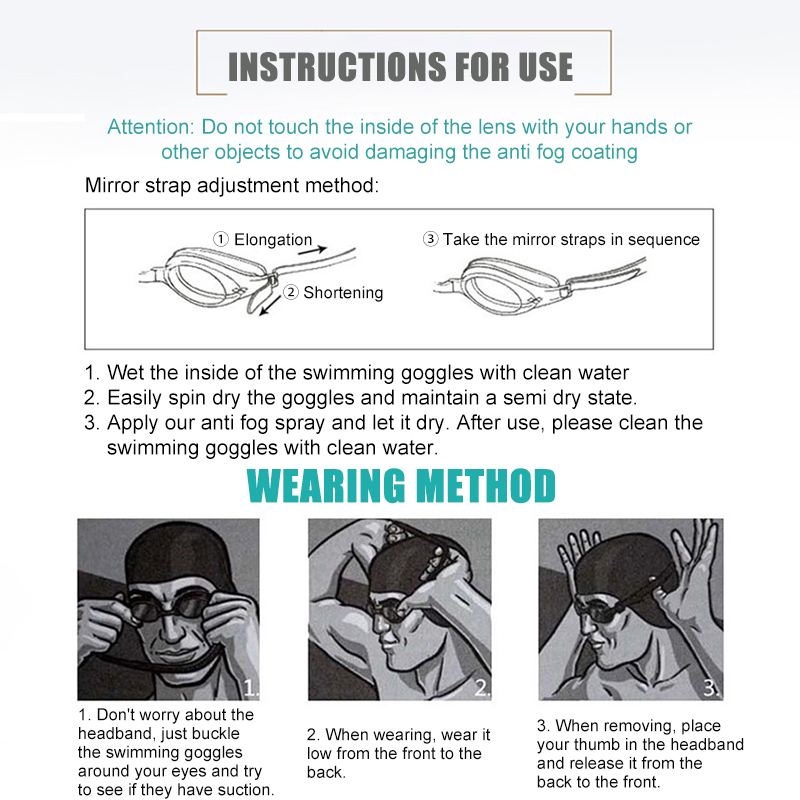 INSTRUCTIONS FOR USE

Attention: Do not touch the inside of the lens with your hands or other objects to avoid damaging the anti fog coating

Mirror strap adjustment method:

① Elongation
② Shortening
③ Take the mirror straps in sequence

1. Wet the inside of the swimming goggles with clean water
2. Easily spin dry the goggles and maintain a semi dry state.
3. Apply our anti fog spray and let it dry. After use, please clean the swimming goggles with clean water.

WEARING METHOD

1.
2.
3.

1. Don't worry about the headband, just buckle the swimming goggles around your eyes and try to see if they have suction.

2. When wearing, wear it low from the front to the back.

3. When removing, place your thumb in the headband and release it from the back to the front.