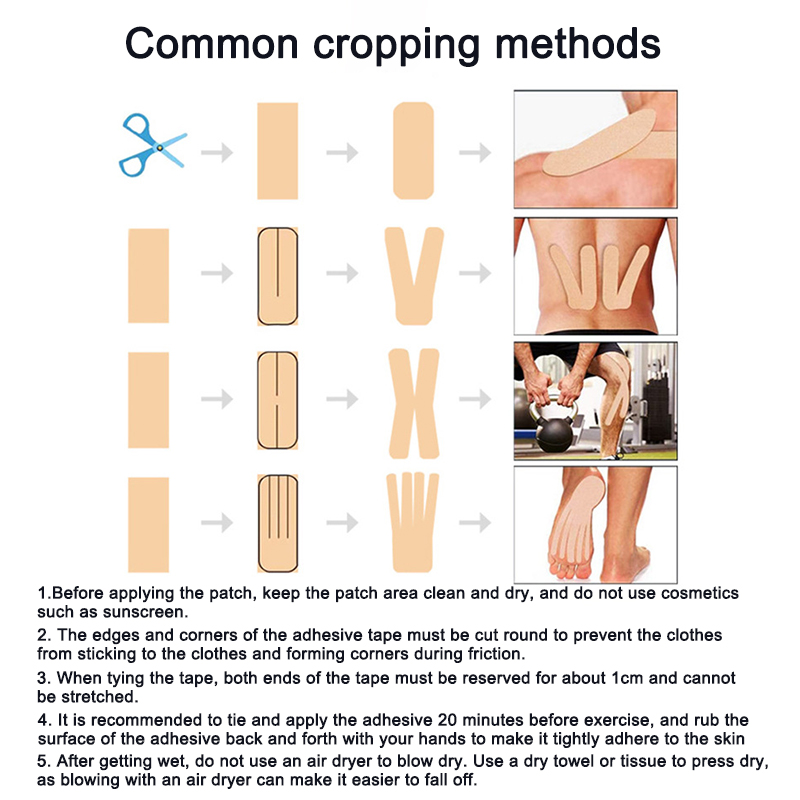 Common cropping methods

1.Before applying the patch, keep the patch area clean and dry, and do not use cosmetics such as sunscreen.

2. The edges and corners of the adhesive tape must be cut round to prevent the clothes from sticking to the clothes and forming corners during friction.

3. When tying the tape, both ends of the tape must be reserved for about 1cm and cannot be stretched.

4. It is recommended to tie and apply the adhesive 20 minutes before exercise, and rub the surface of the adhesive back and forth with your hands to make it tightly adhere to the skin

5. After getting wet, do not use an air dryer to blow dry. Use a dry towel or tissue to press dry, as blowing with an air dryer can make it easier to fall off.