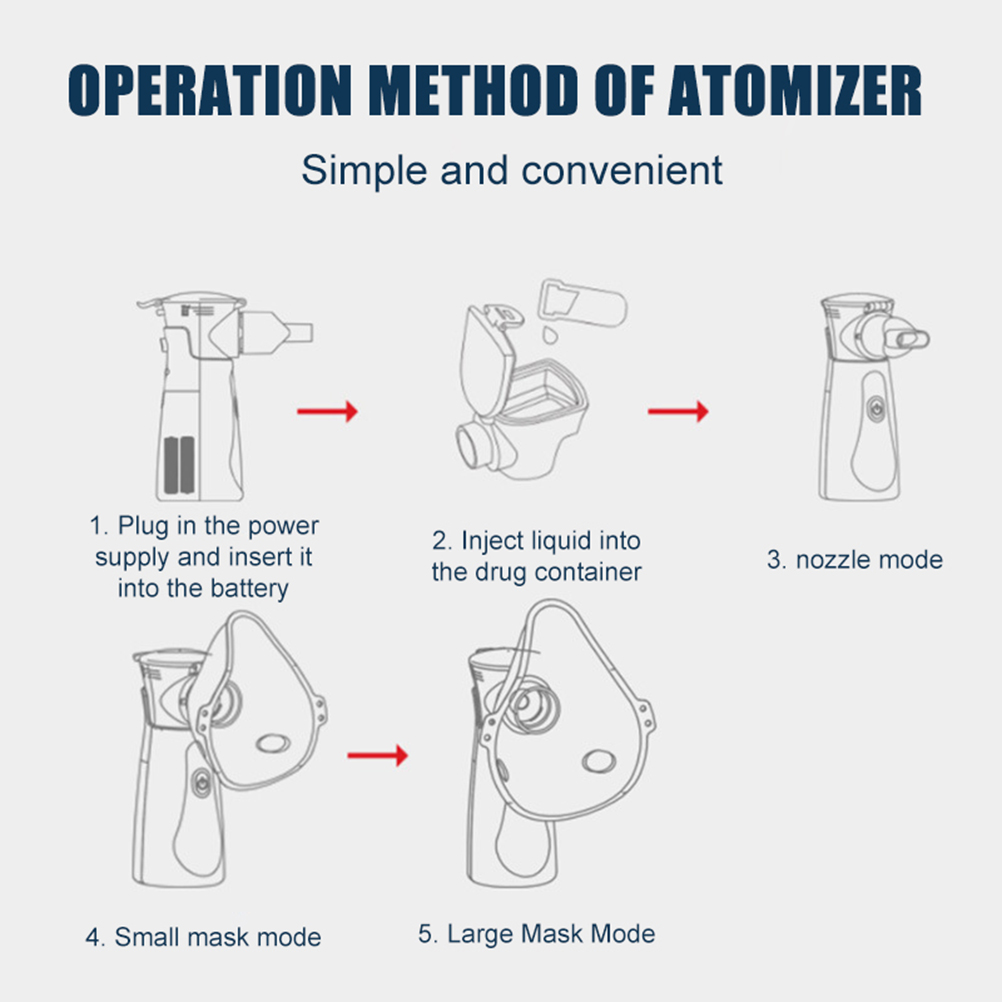 OPERATION METHOD OF ATOMIZER

Simple and convenient

1. Plug in the power supply and insert it into the battery

2. Inject liquid into the drug container

3. nozzle mode

4. Small mask mode

5. Large Mask Mode