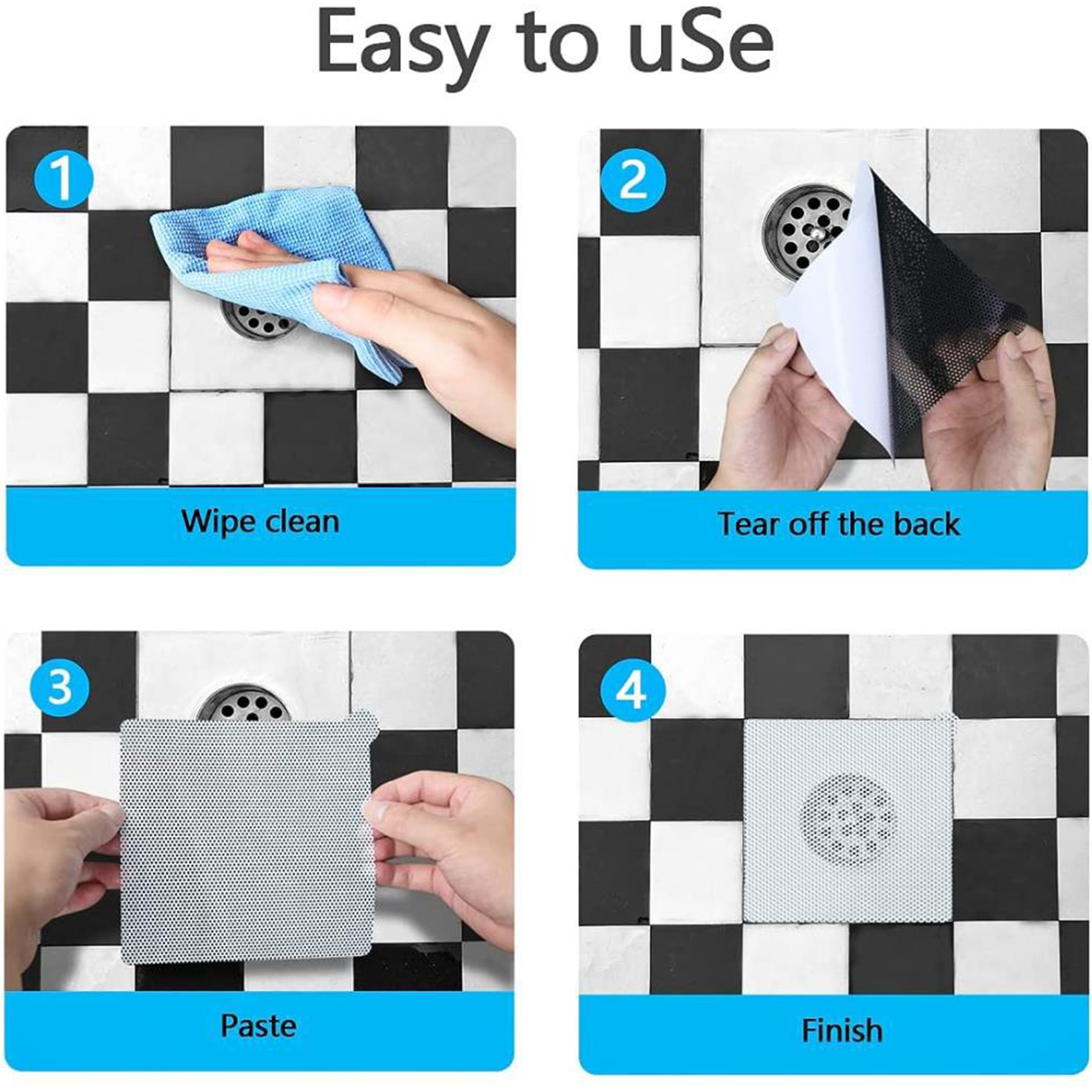 Easy to uSe

1

Wipe clean

2

Tear off the back

3

Paste

4

Finish