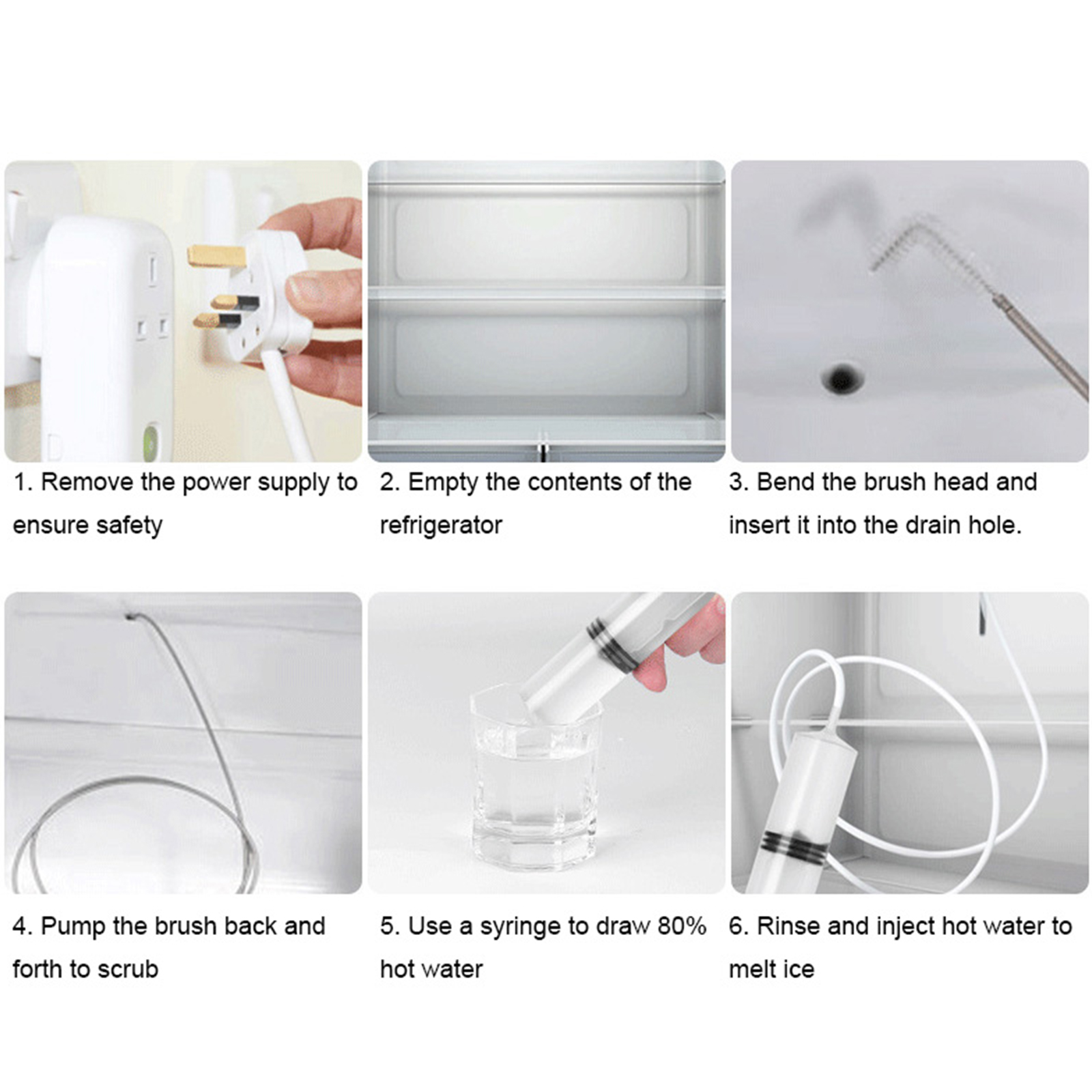 1. Remove the power supply to ensure safety

2. Empty the contents of the refrigerator

3. Bend the brush head and insert it into the drain hole.

4. Pump the brush back and forth to scrub

5. Use a syringe to draw 80% hot water

6. Rinse and inject hot water to melt ice