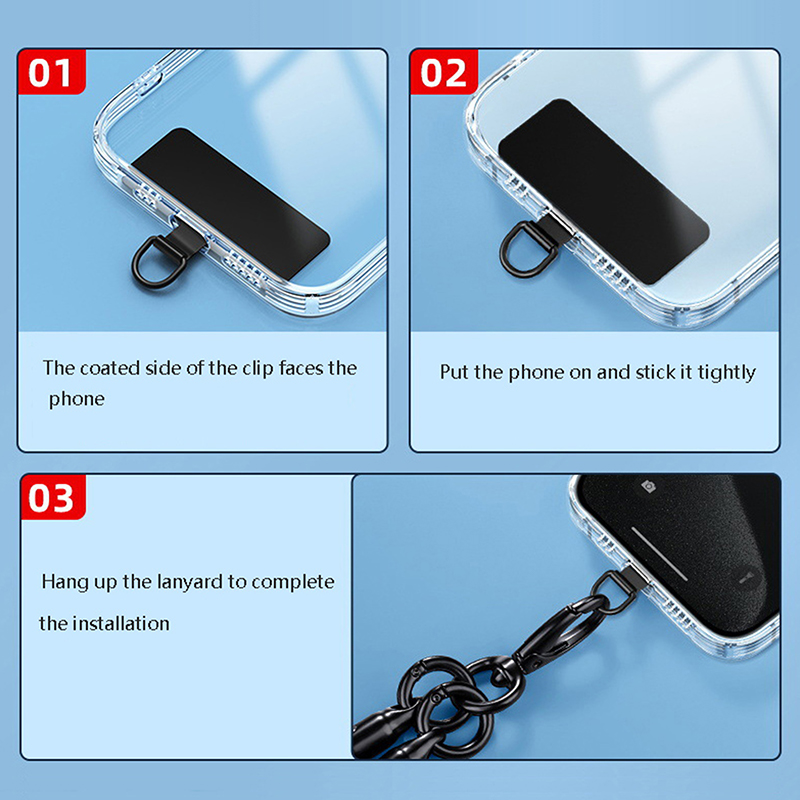 01

The coated side of the clip faces the phone

02

Put the phone on and stick it tightly

03

Hang up the lanyard to complete the installation