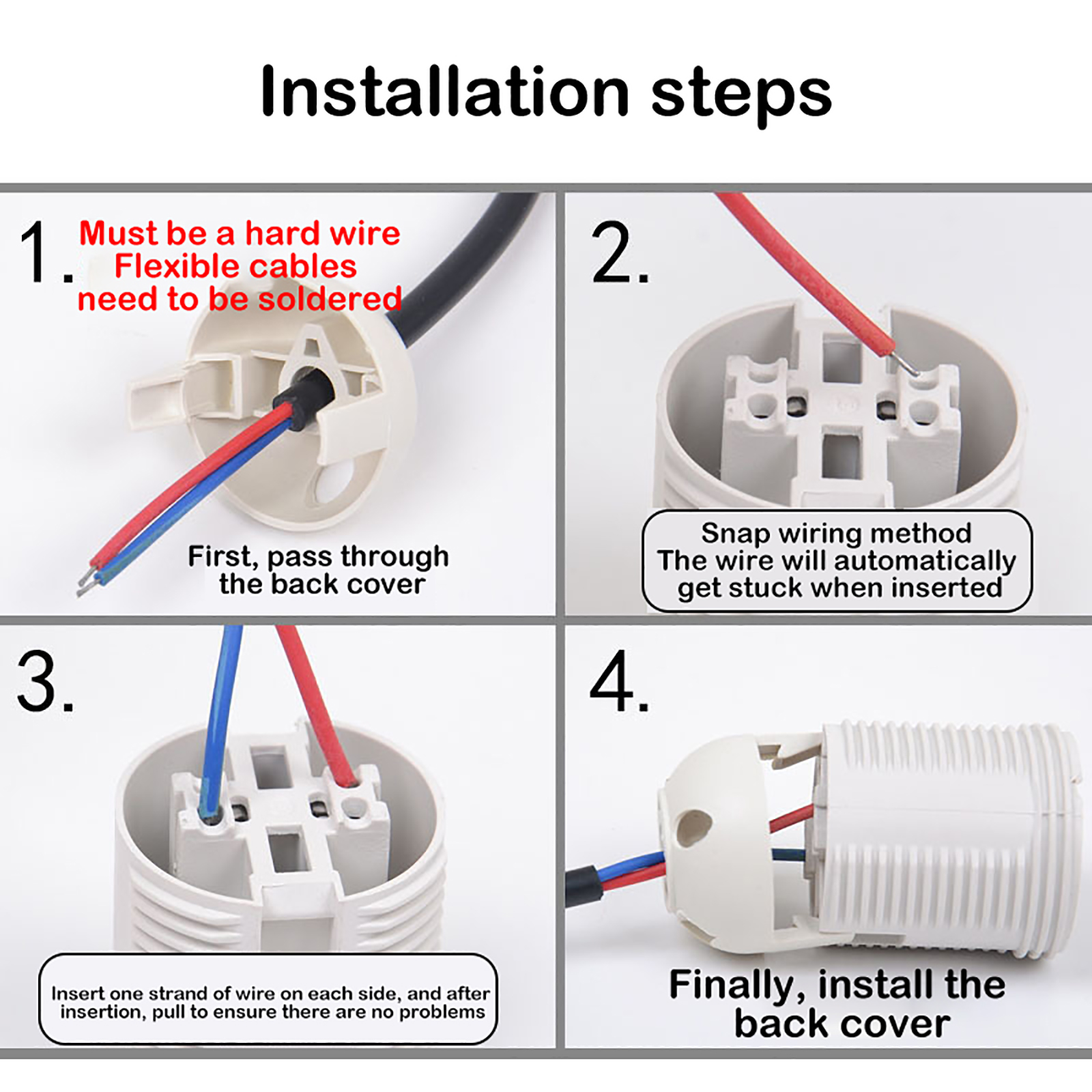 Installation steps

1.
Must be a hard wire
Flexible cables
need to be soldered

First, pass through
the back cover

2.

Snap wiring method
The wire will automatically
get stuck when inserted

3.

Insert one strand of wire on each side, and after insertion, pull to ensure there are no problems

4.

Finally, install the
back cover