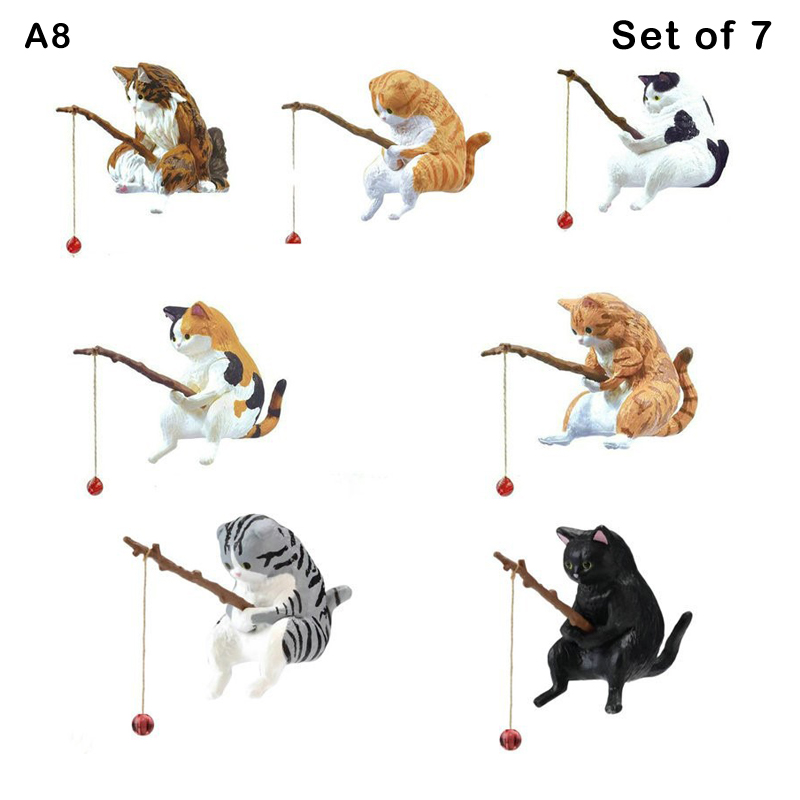 A8

Set of 7