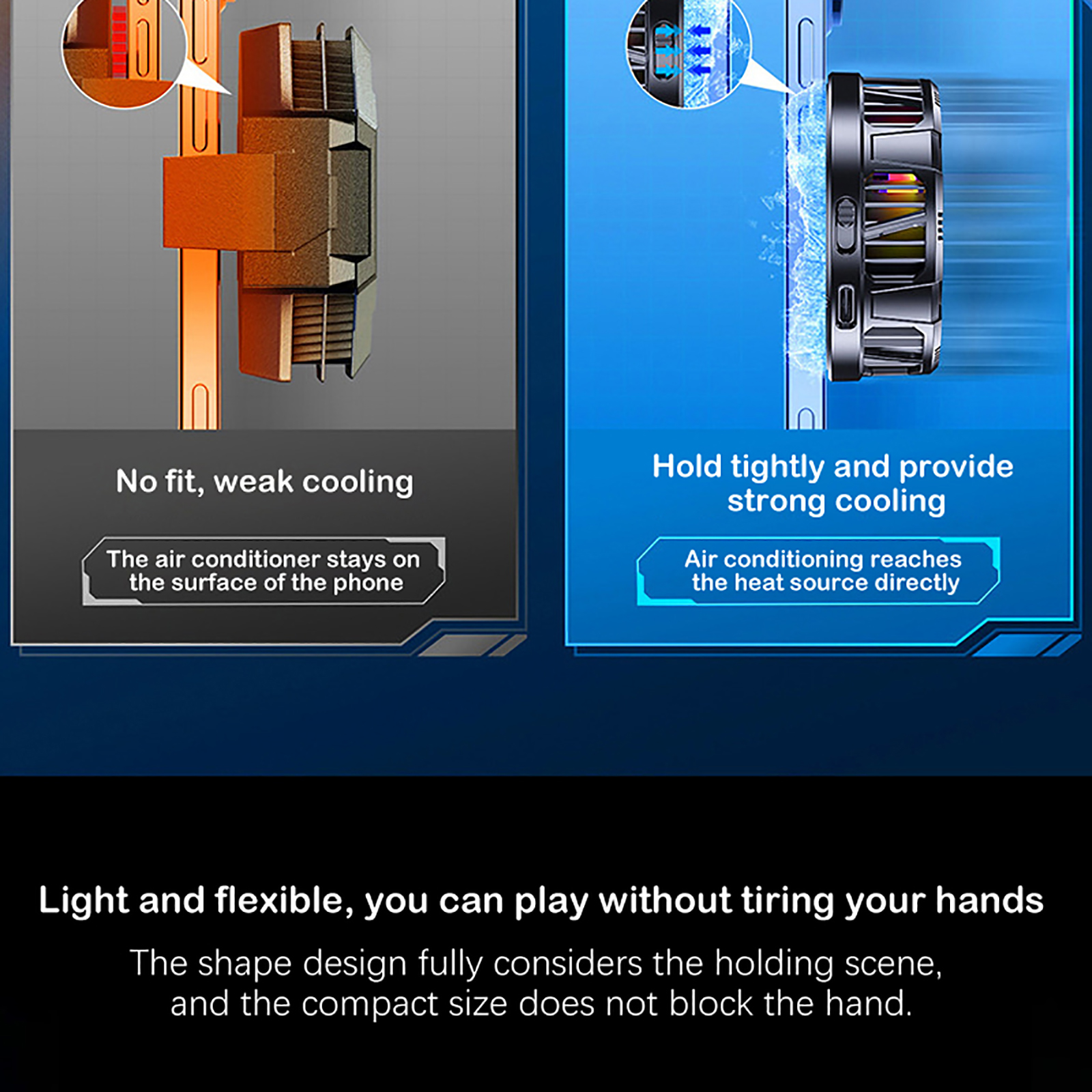 No fit, weak cooling

The air conditioner stays on the surface of the phone

Hold tightly and provide strong cooling

Air conditioning reaches the heat source directly

Light and flexible, you can play without tiring your hands

The shape design fully considers the holding scene, and the compact size does not block the hand.