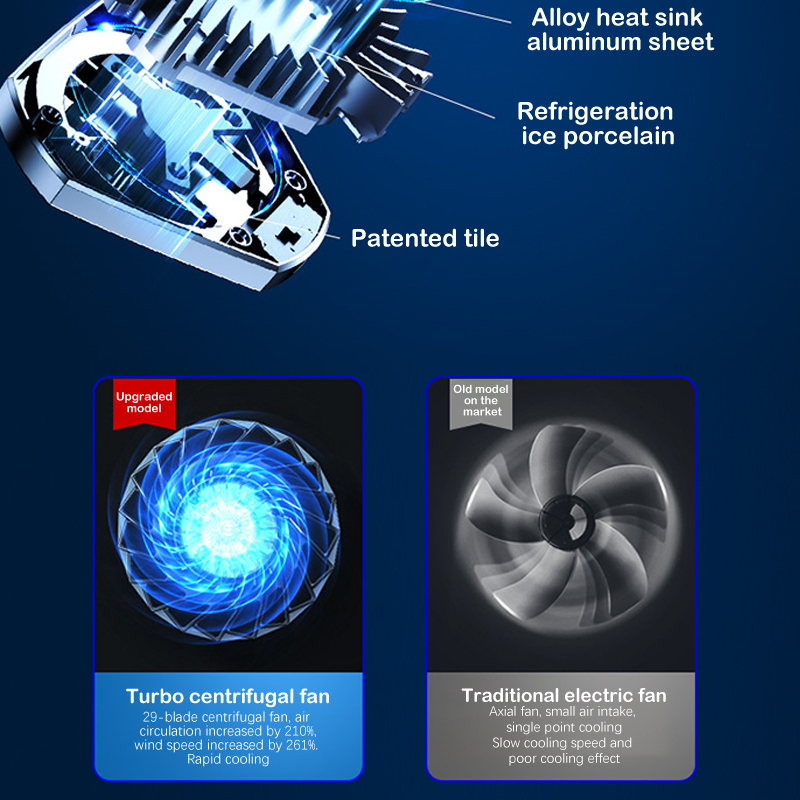 Alloy heat sink aluminum sheet

Refrigeration ice porcelain

Patented tile

Upgraded model

Turbo centrifugal fan
29-blade centrifugal fan, air circulation increased by 210%, wind speed increased by 261%. Rapid cooling

Old model on the market

Traditional electric fan
Axial fan, small air intake, single point cooling
Slow cooling speed and poor cooling effect