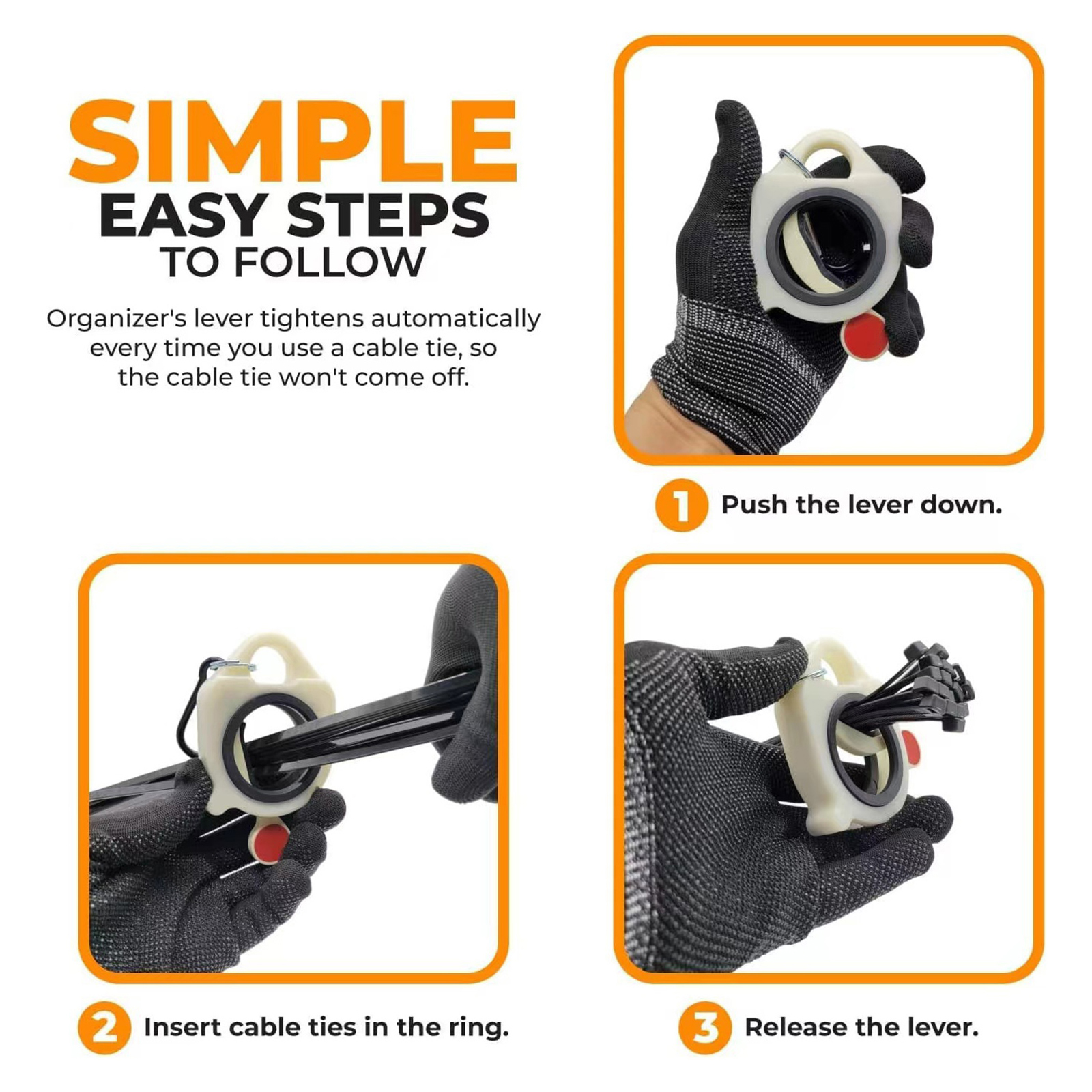 SIMPLE
EASY STEPS
TO FOLLOW

Organizer's lever tightens automatically every time you use a cable tie, so the cable tie won't come off.

1 Push the lever down.

2 Insert cable ties in the ring.

3 Release the lever.