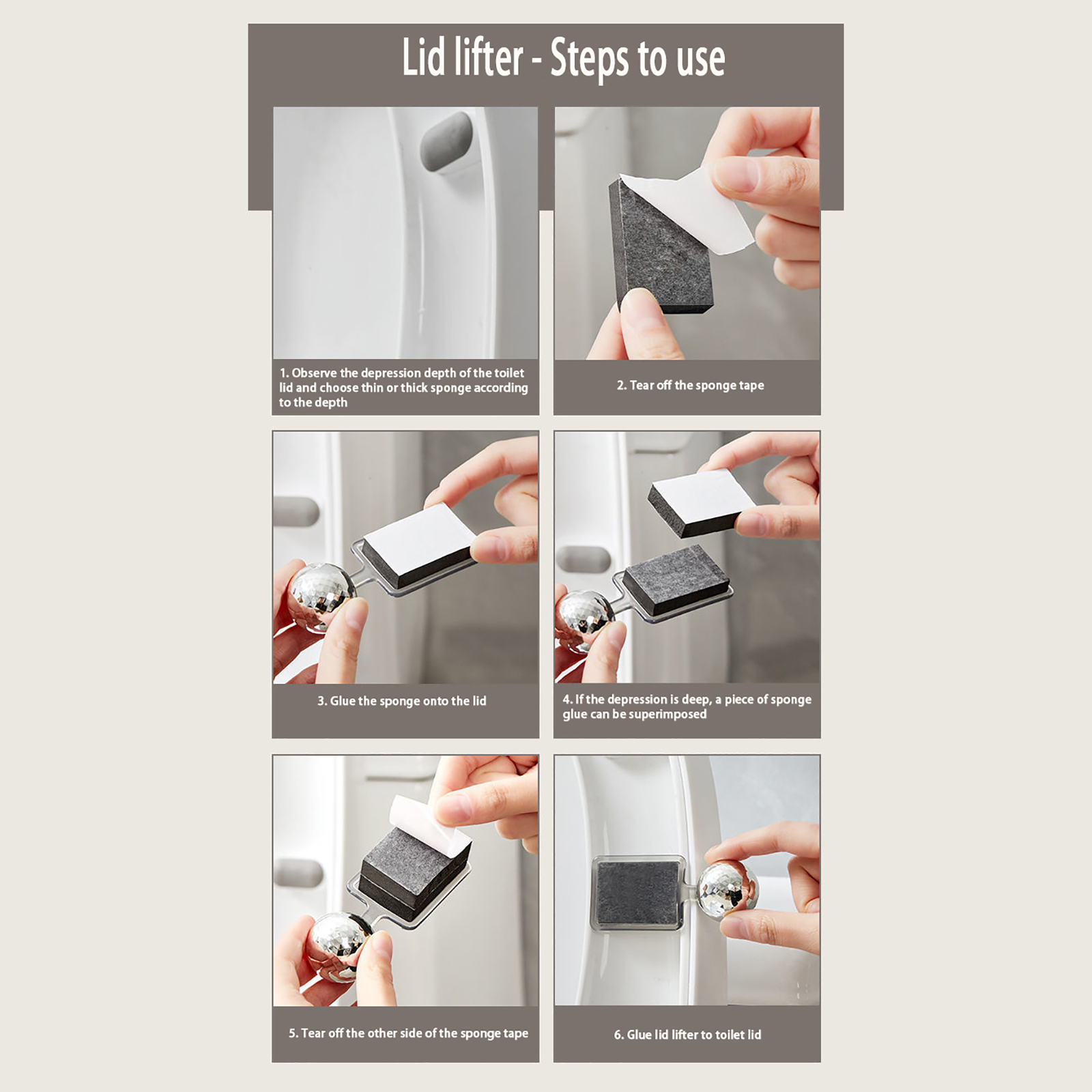 Lid lifter - Steps to use

1. Observe the depression depth of the toilet lid and choose thin or thick sponge according to the depth

2. Tear off the sponge tape

3. Glue the sponge onto the lid

4. If the depression is deep, a piece of sponge glue can be superimposed

5. Tear off the other side of the sponge tape

6. Glue lid lifter to toilet lid