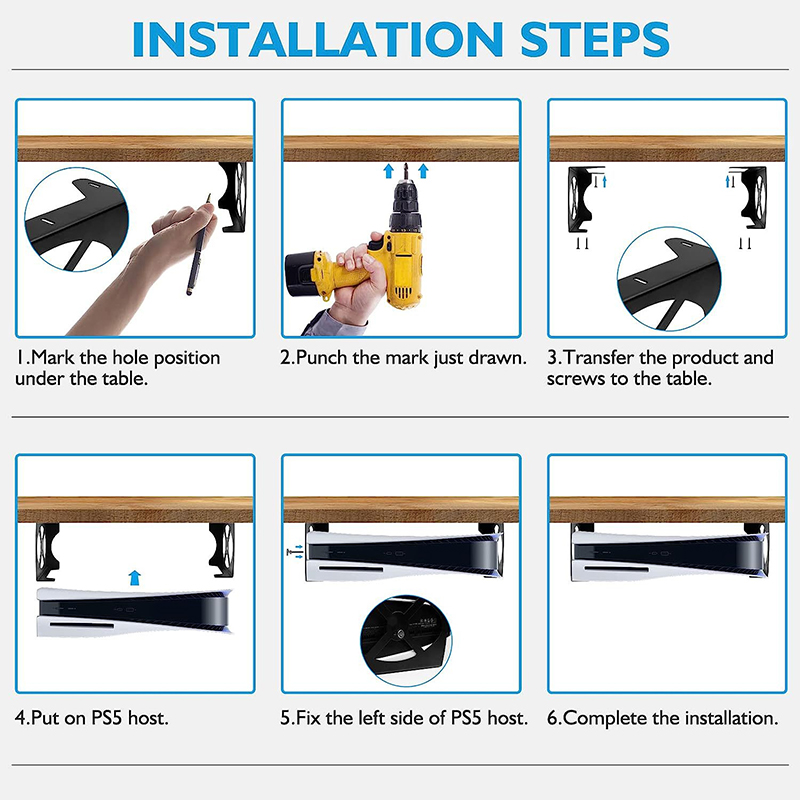 INSTALLATION STEPS

1.Mark the hole position under the table.

2.Punch the mark just drawn.

3.Transfer the product and screws to the table.

4.Put on PS5 host.

5.Fix the left side of PS5 host.

6.Complete the installation.