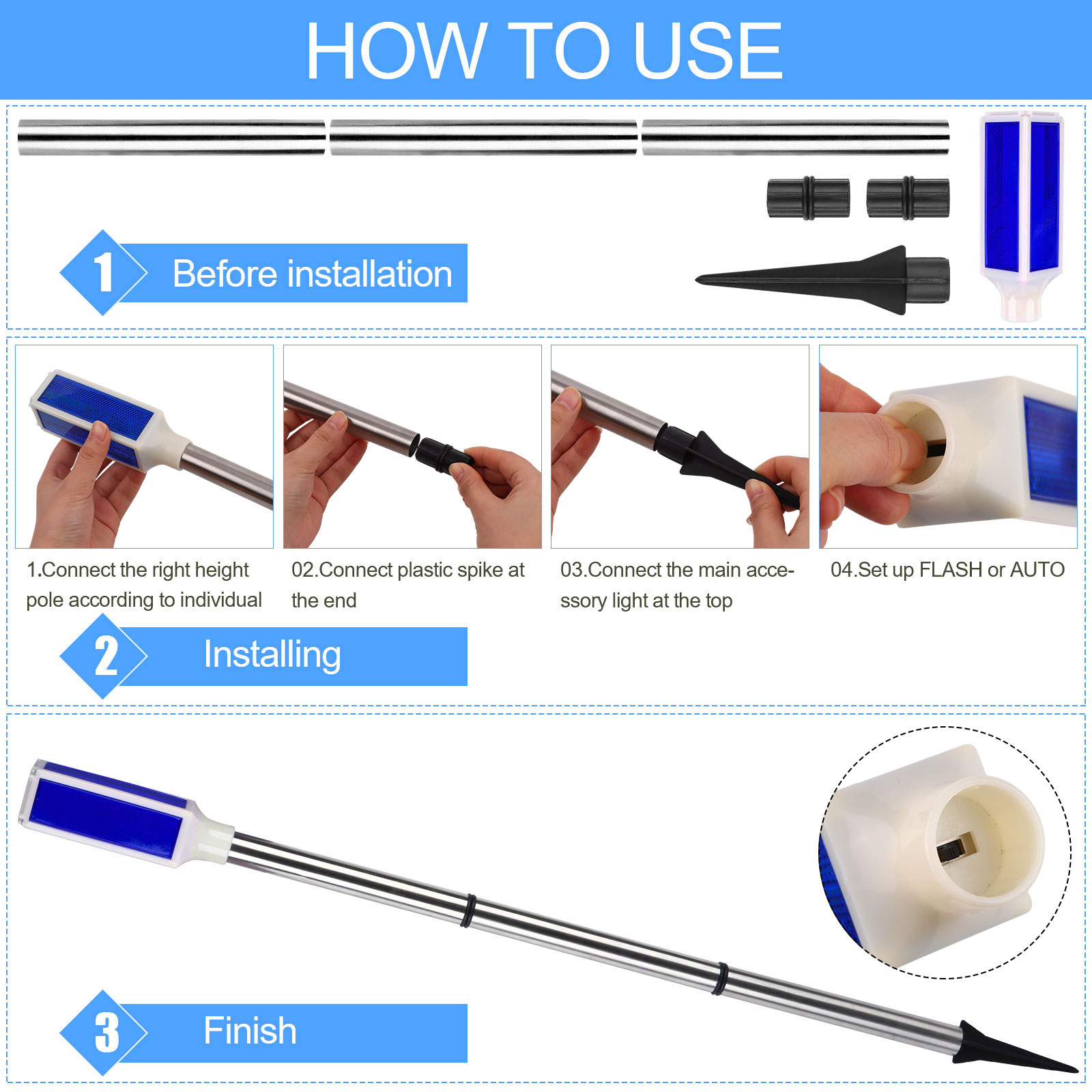 HOW TO USE

1 Before installation

1.Connect the right height pole according to individual

02.Connect plastic spike at the end

03.Connect the main accessory light at the top

04.Set up FLASH or AUTO

2 Installing

3 Finish