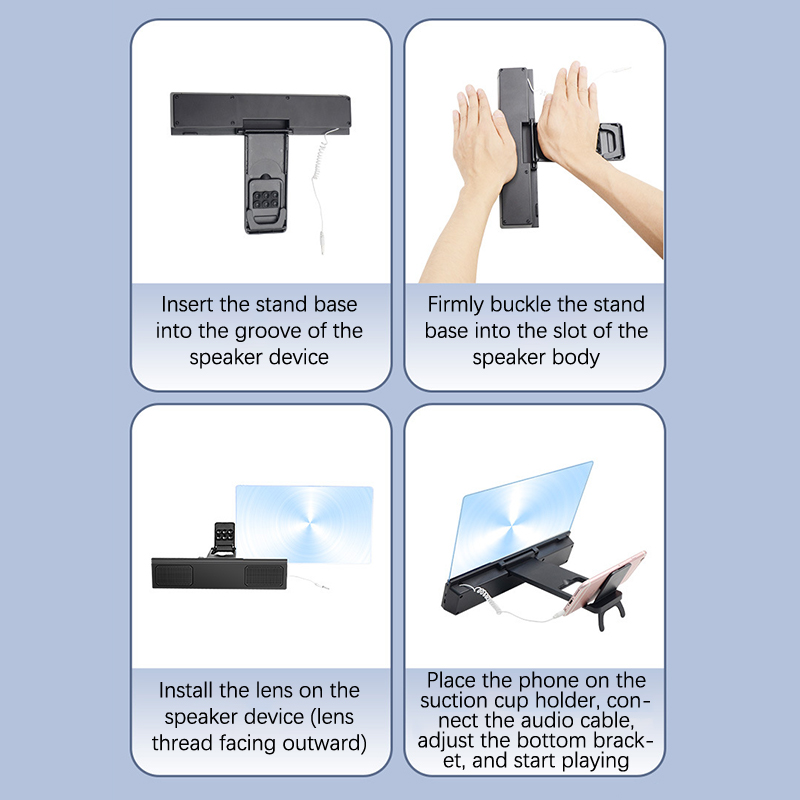 Insert the stand base into the groove of the speaker device

Firmly buckle the stand base into the slot of the speaker body

Install the lens on the speaker device (lens thread facing outward)

Place the phone on the suction cup holder, connect the audio cable, adjust the bottom bracket, and start playing