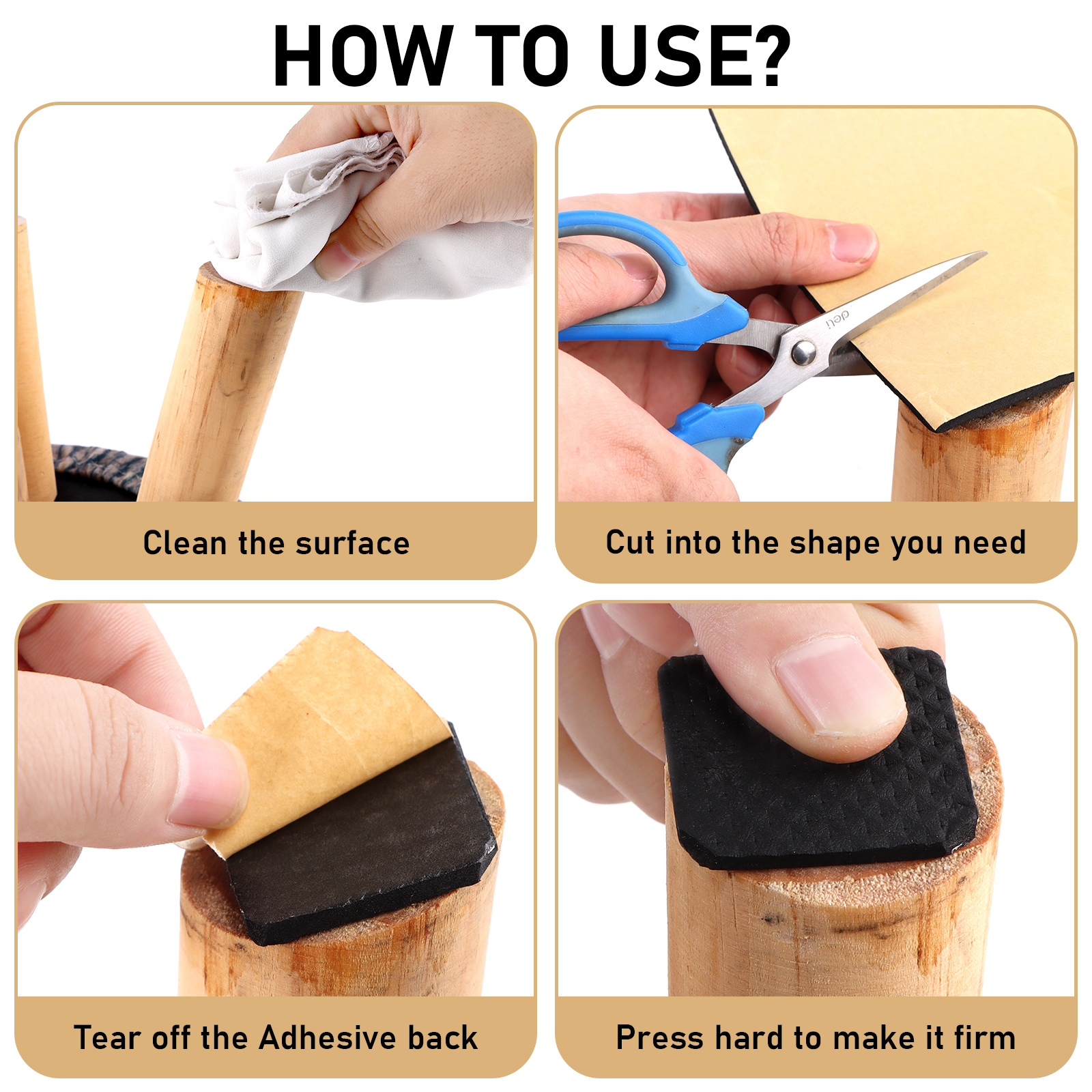 HOW TO USE?

Clean the surface

deli

Cut into the shape you need

Tear off the Adhesive back

Press hard to make it firm