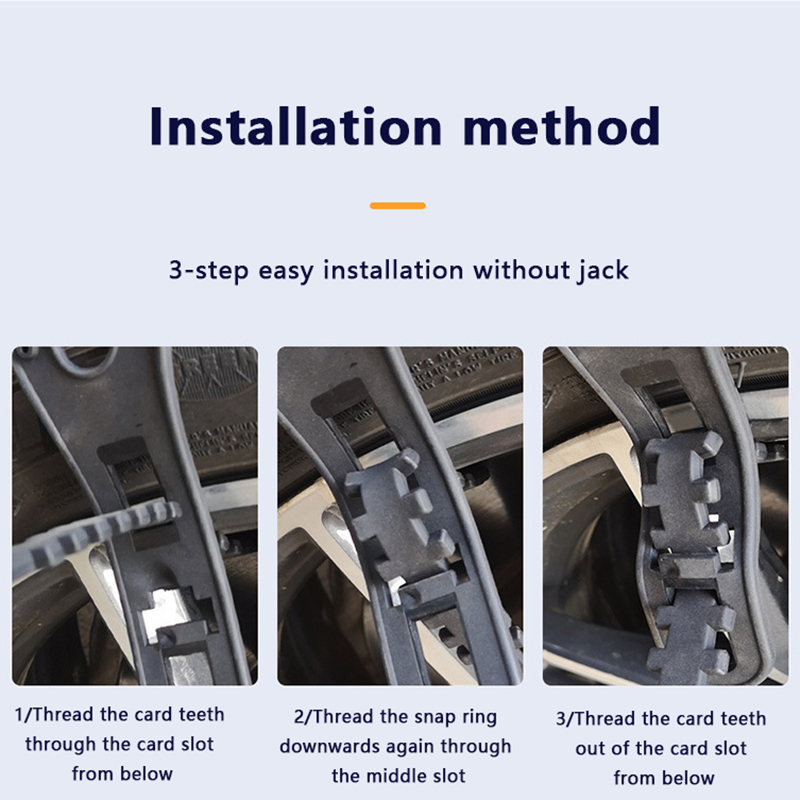 Installation method

3-step easy installation without jack

1/Thread the card teeth through the card slot from below

2/Thread the snap ring downwards again through the middle slot

3/Thread the card teeth out of the card slot from below