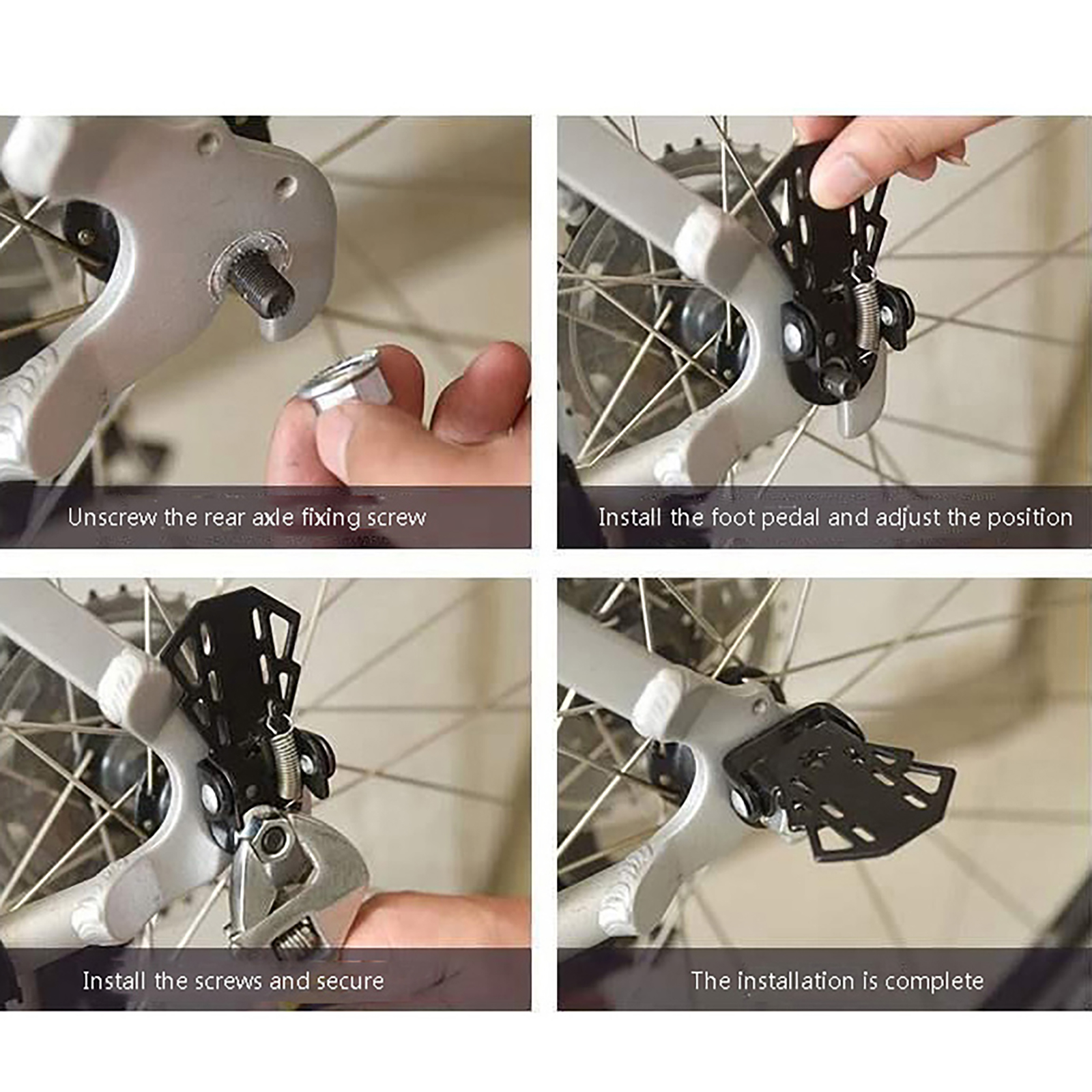 Unscrew the rear axle fixing screw

Install the foot pedal and adjust the position

Install the screws and secure

The installation is complete