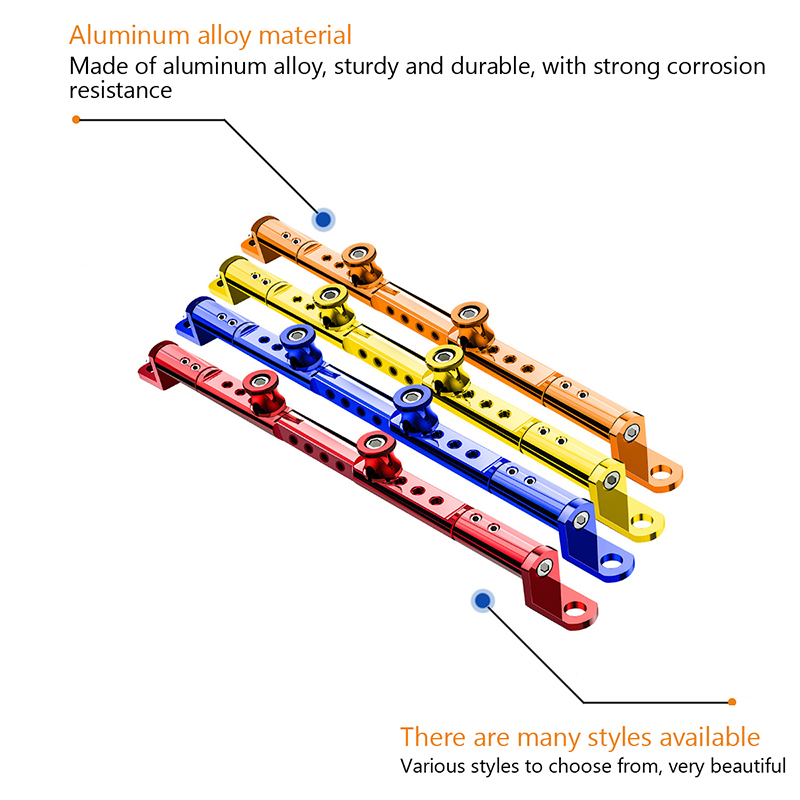 Aluminum alloy material
Made of aluminum alloy, sturdy and durable, with strong corrosion resistance

There are many styles available
Various styles to choose from, very beautiful