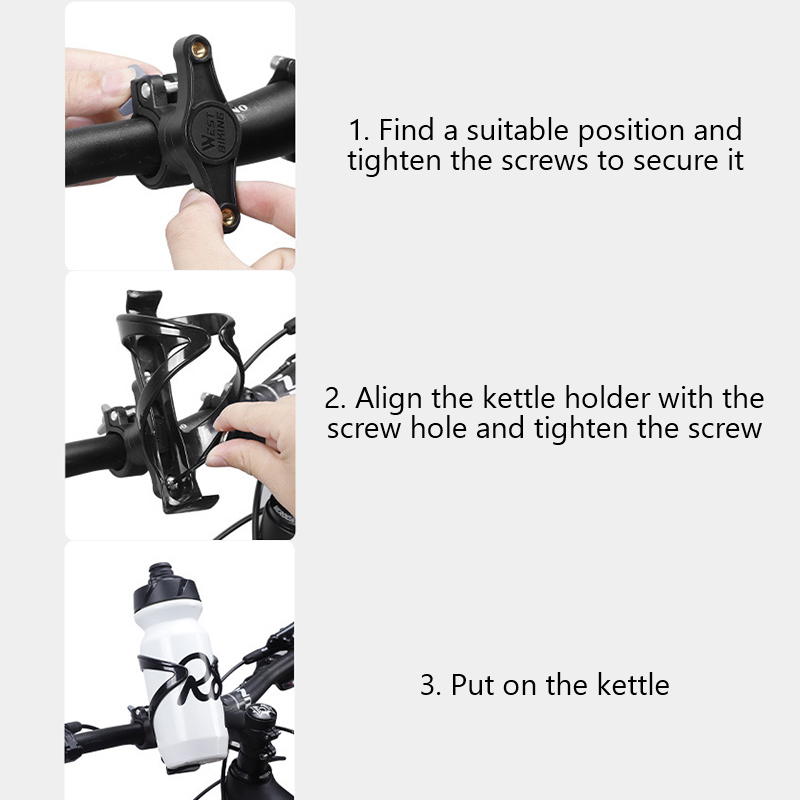 WEST BIKING

1. Find a suitable position and tighten the screws to secure it

2. Align the kettle holder with the screw hole and tighten the screw

3. Put on the kettle