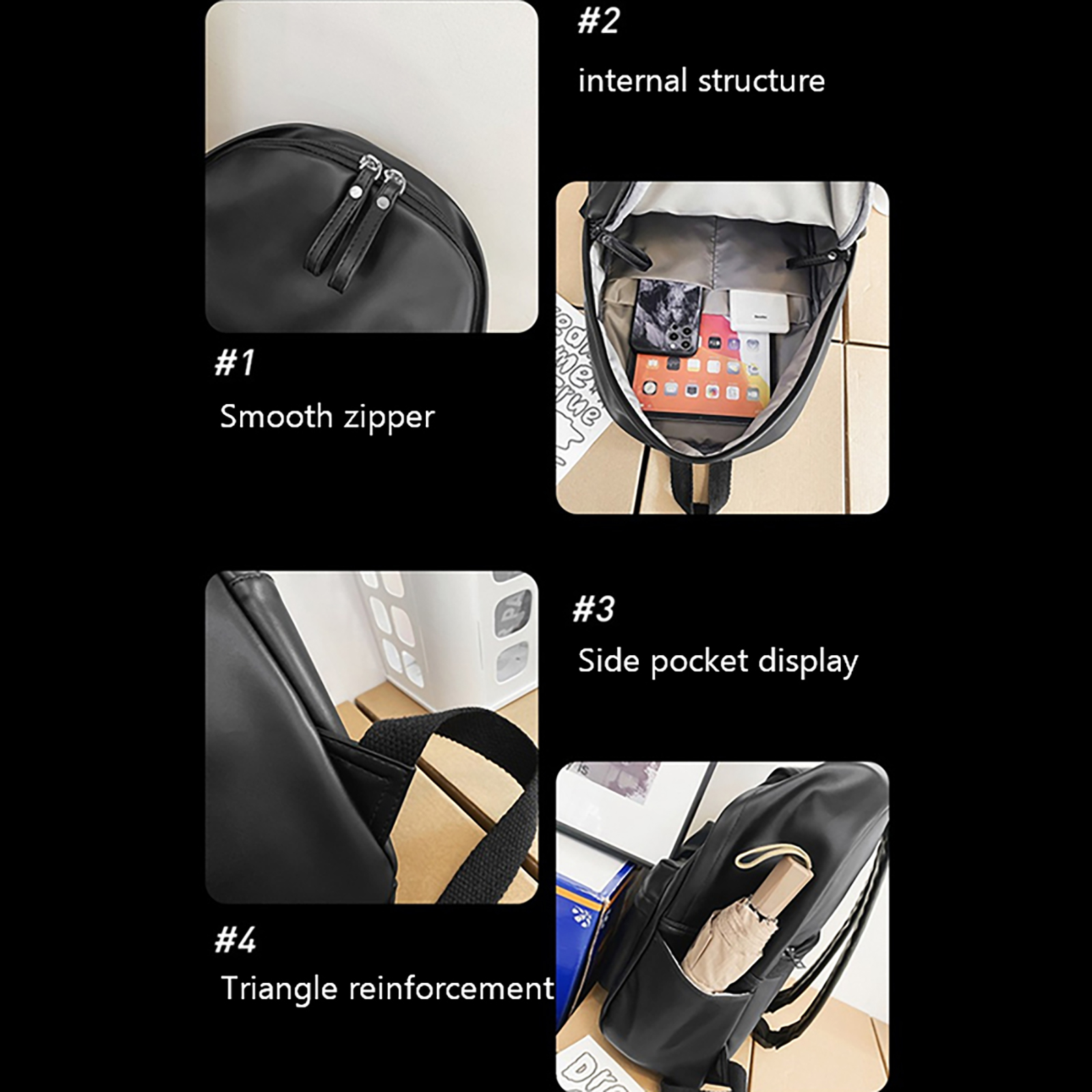 #2

internal structure

#1

Smooth zipper

#3

Side pocket display

#4

Triangle reinforcement