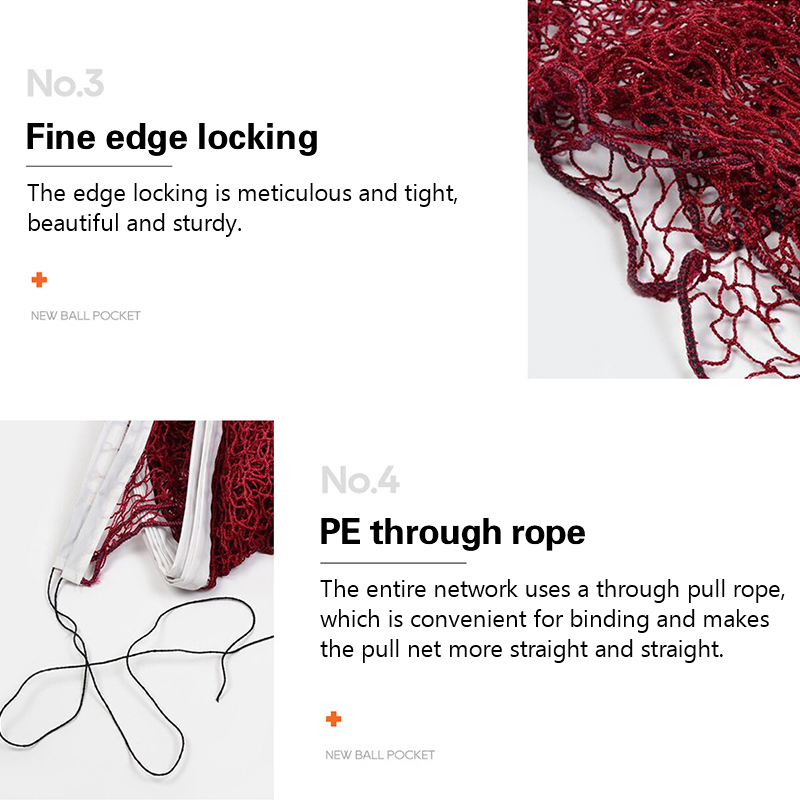 No.3

Fine edge locking

The edge locking is meticulous and tight, beautiful and sturdy.

NEW BALL POCKET

No.4

PE through rope

The entire network uses a through pull rope, which is convenient for binding and makes the pull net more straight and straight.

NEW BALL POCKET