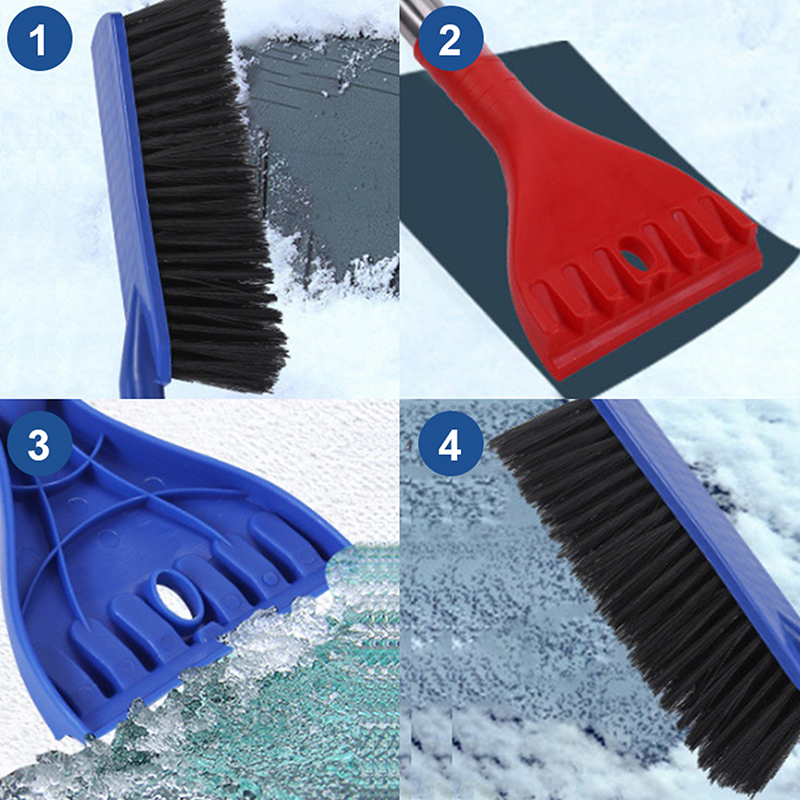 1

2

3

4