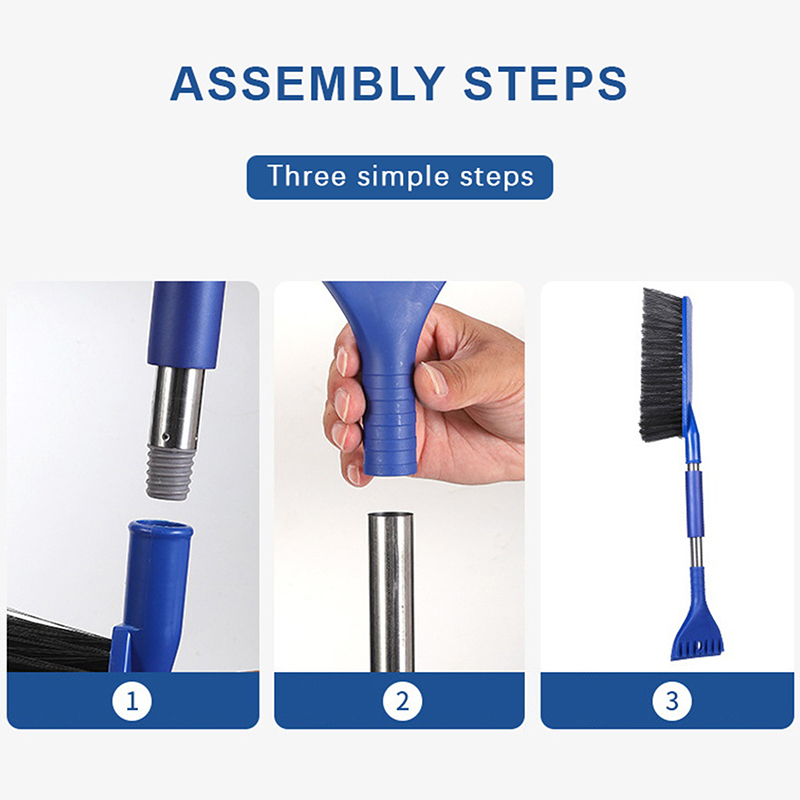 ASSEMBLY STEPS

Three simple steps

1

2

3