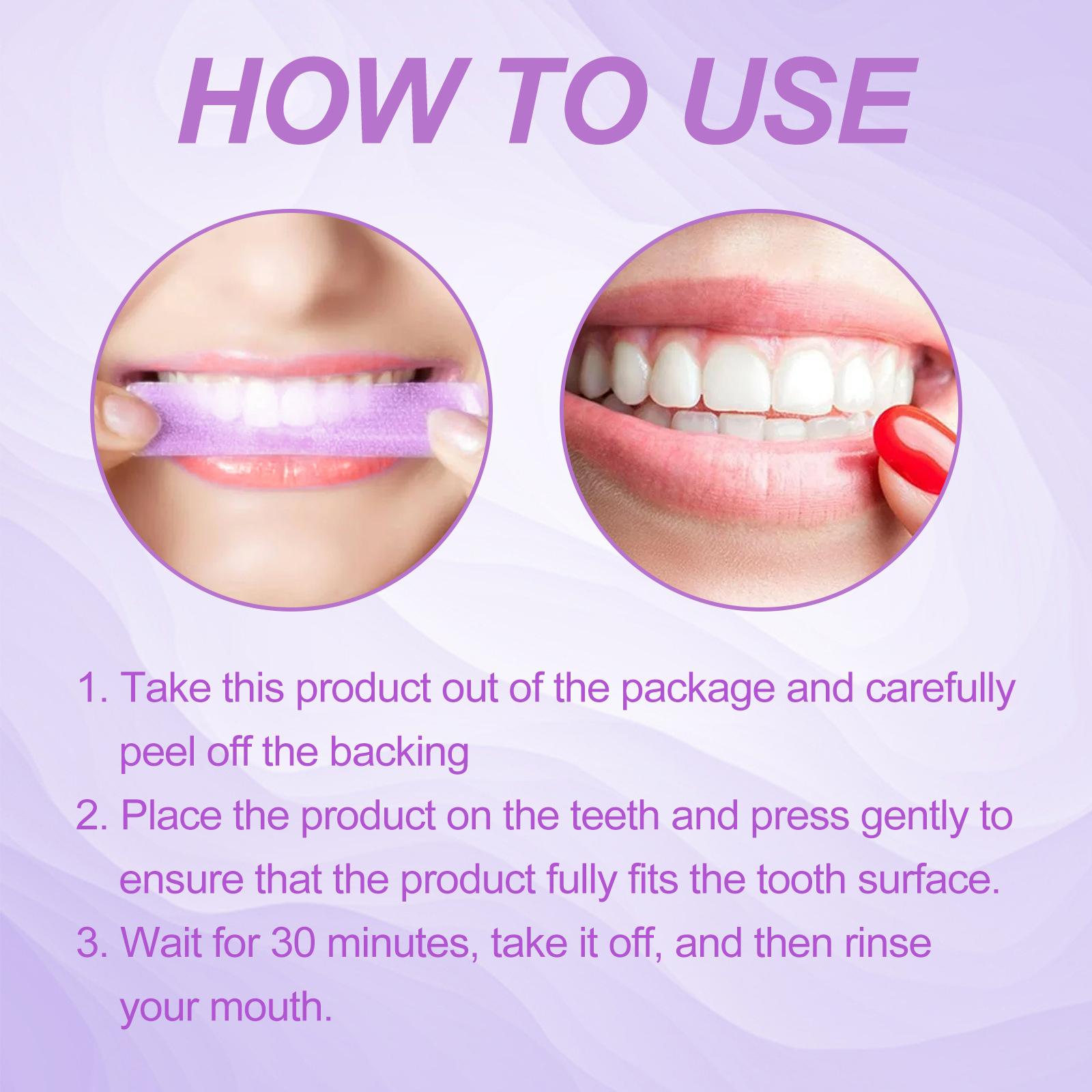 HOW TO USE

1. Take this product out of the package and carefully peel off the backing

2. Place the product on the teeth and press gently to ensure that the product fully fits the tooth surface.

3. Wait for 30 minutes, take it off, and then rinse your mouth.