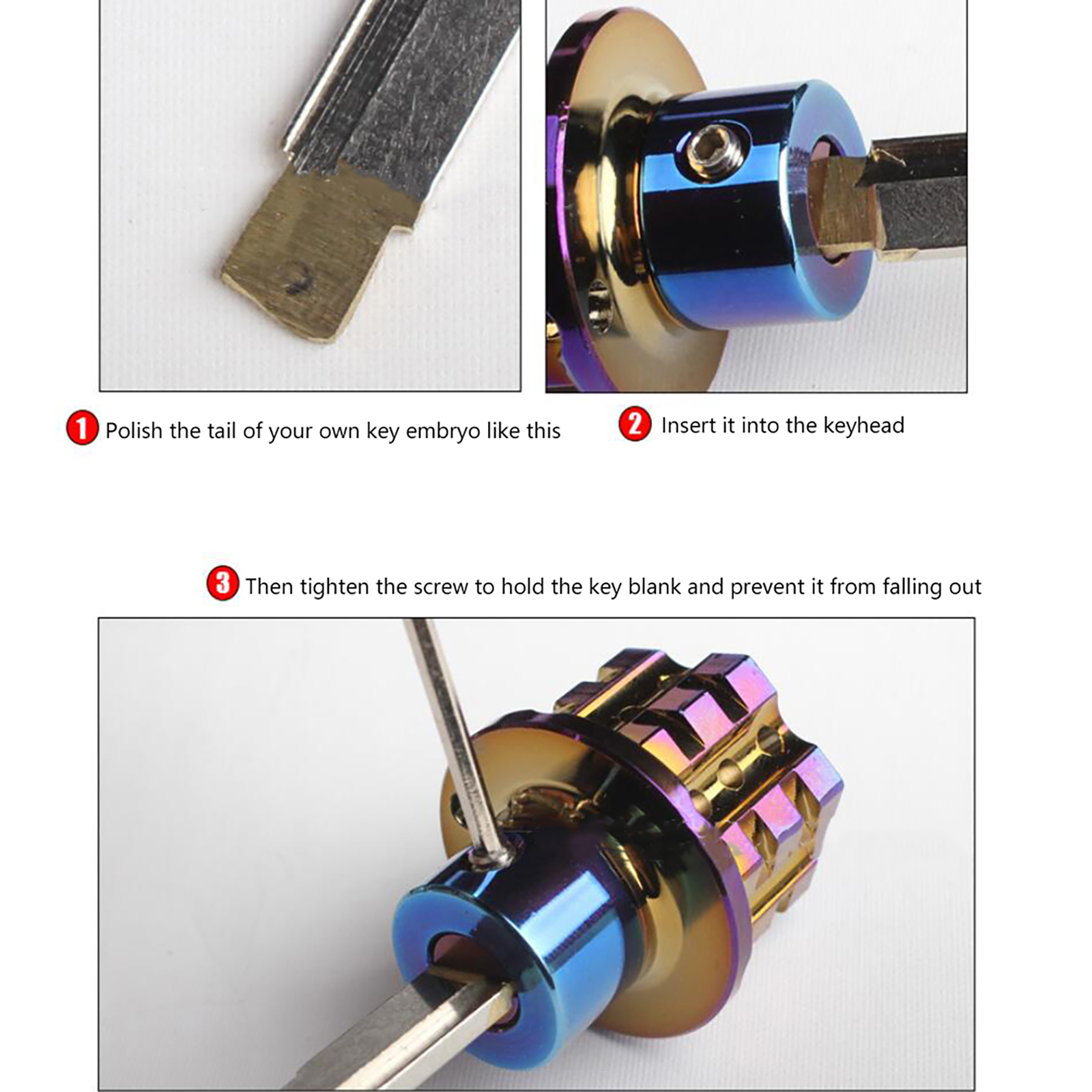 1 Polish the tail of your own key embryo like this

2 Insert it into the keyhead

3 Then tighten the screw to hold the key blank and prevent it from falling out