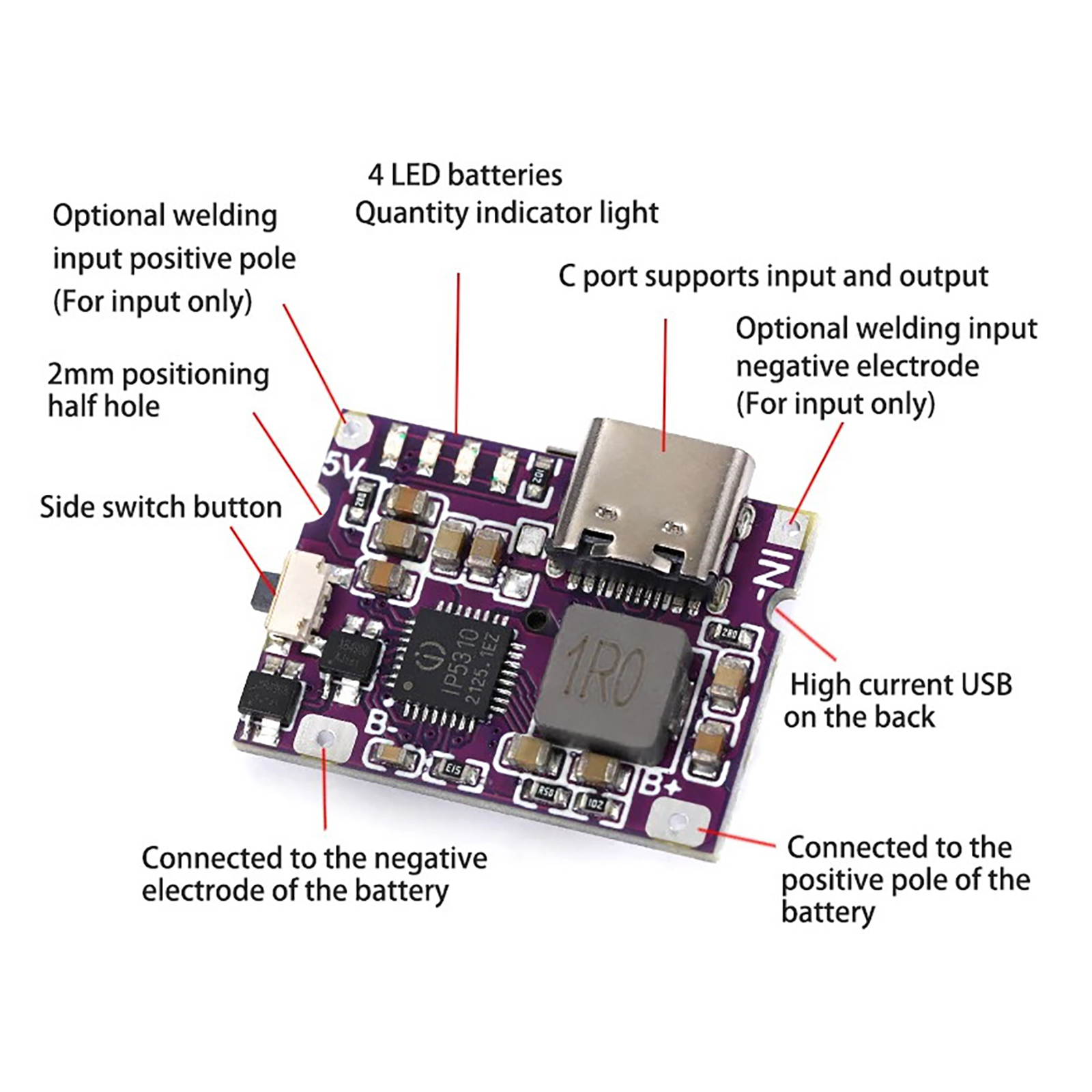 4 LED batteries
Quantity indicator light

Optional welding input positive pole (For input only)

C port supports input and output

Optional welding input negative electrode (For input only)

2mm positioning half hole

Side switch button

5V

102

IN-

IP5310
2125.1EZ

1R0

B-

B+

High current USB on the back

Connected to the negative electrode of the battery

Connected to the positive pole of the battery