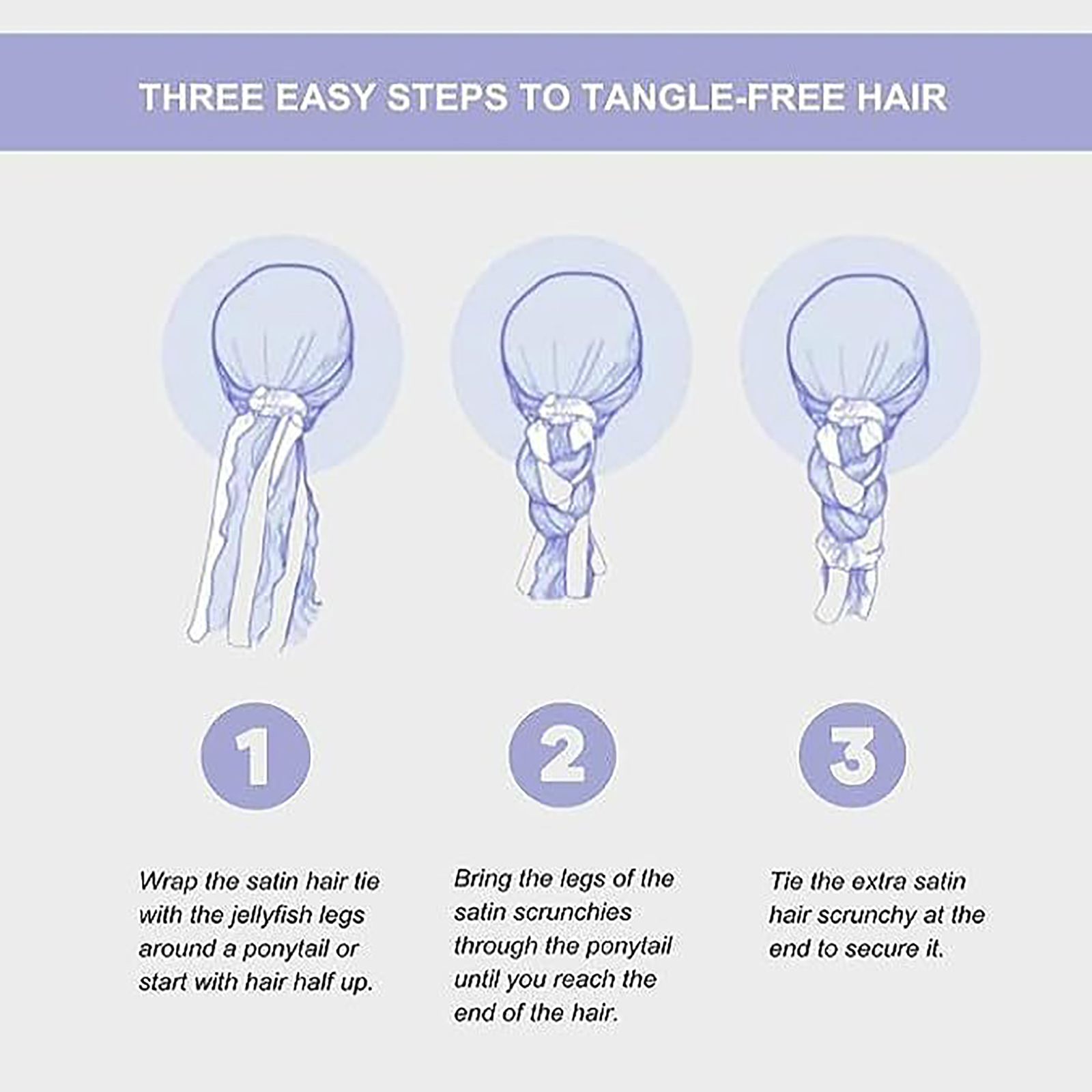 THREE EASY STEPS TO TANGLE-FREE HAIR

1

Wrap the satin hair tie with the jellyfish legs around a ponytail or start with hair half up.

2

Bring the legs of the satin scrunchies through the ponytail until you reach the end of the hair.

3

Tie the extra satin hair scrunchy at the end to secure it.