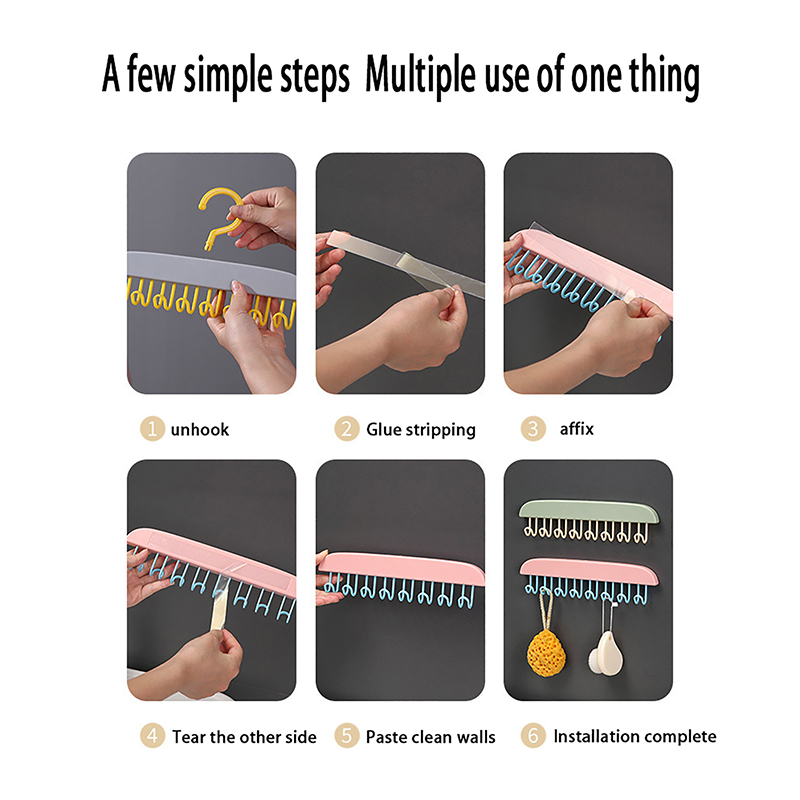 A few simple steps  Multiple use of one thing

1 unhook

2 Glue stripping

3 affix

4 Tear the other side

5 Paste clean walls

6 Installation complete