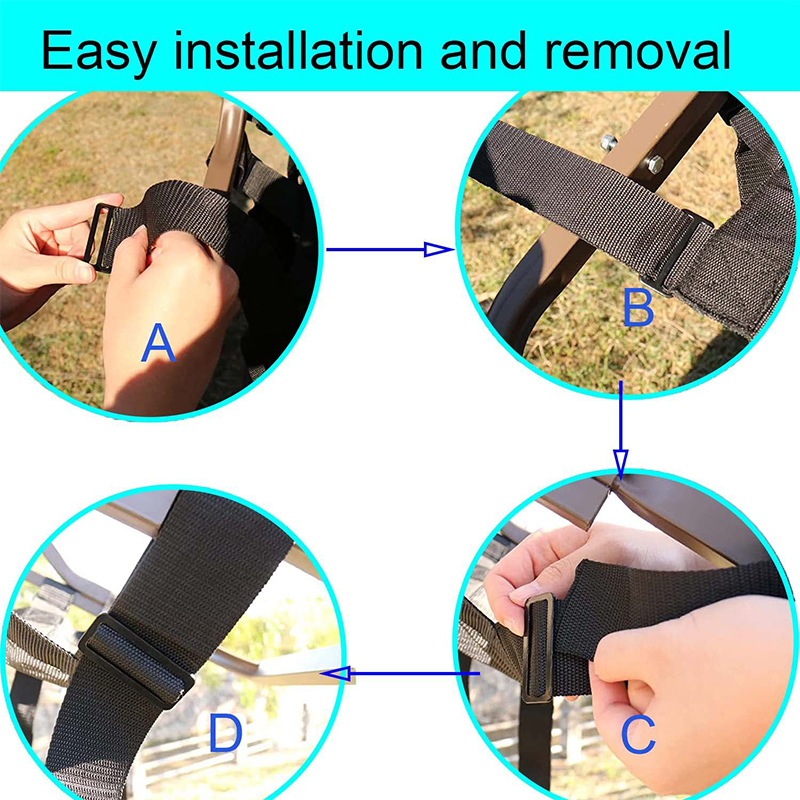 Easy installation and removal

A

B

C

D