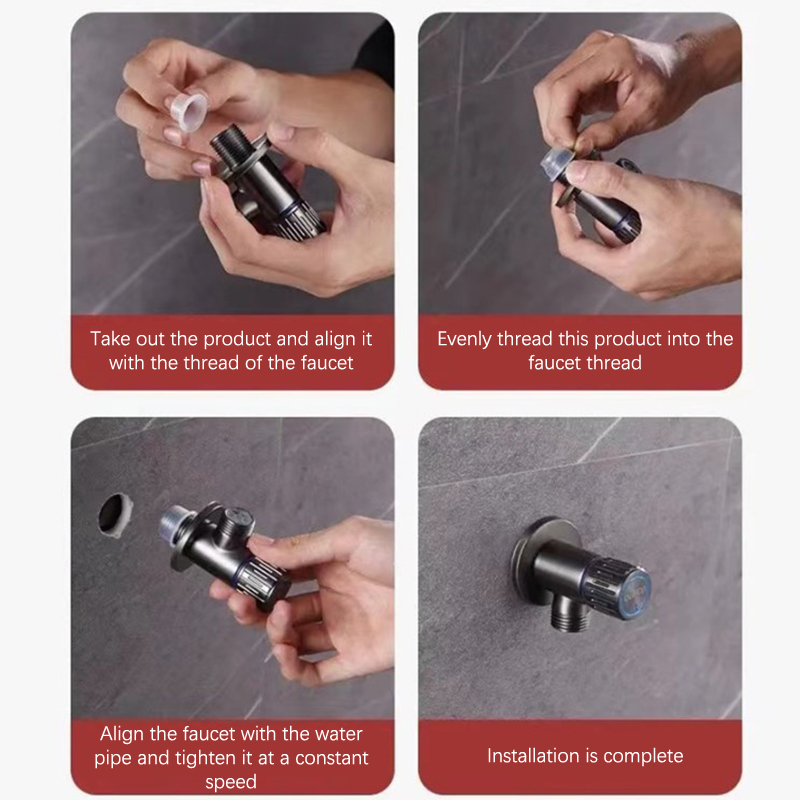 Take out the product and align it with the thread of the faucet

Evenly thread this product into the faucet thread

Align the faucet with the water pipe and tighten it at a constant speed

Installation is complete