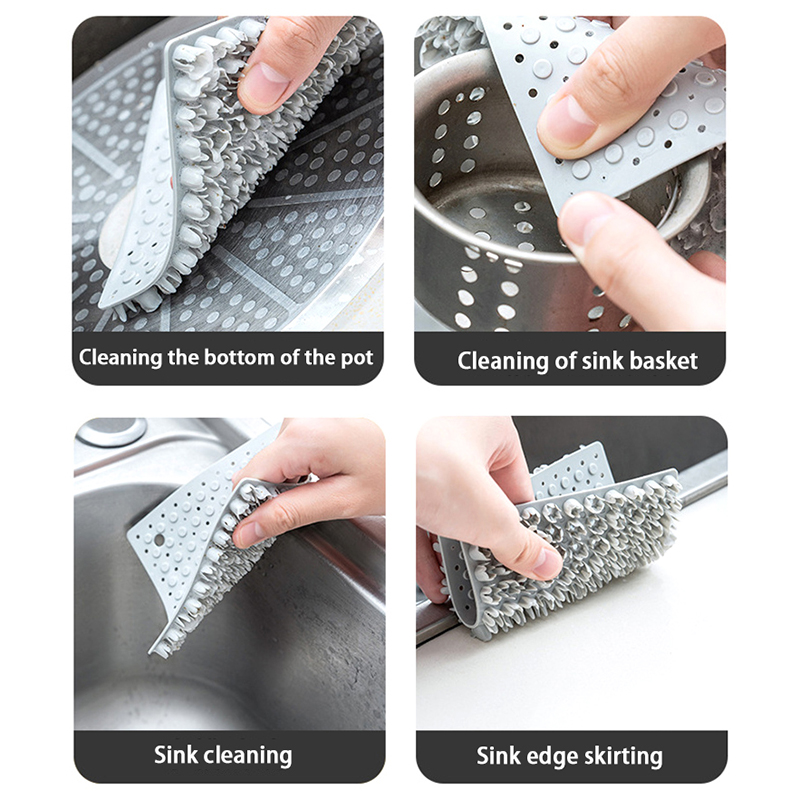 Cleaning the bottom of the pot

Cleaning of sink basket

Sink cleaning

Sink edge skirting