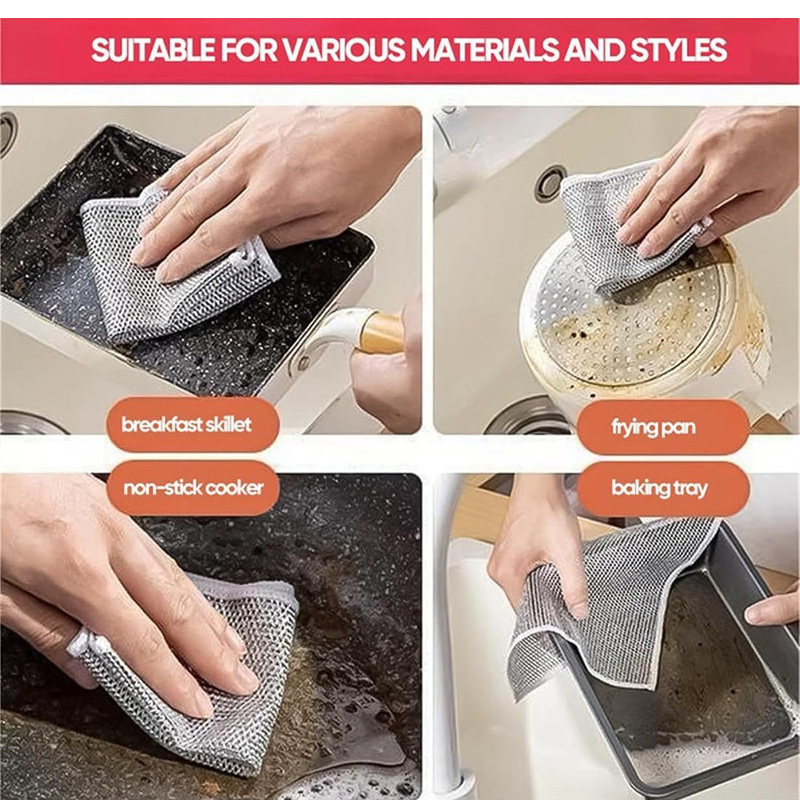 SUITABLE FOR VARIOUS MATERIALS AND STYLES

breakfast skillet

frying pan

non-stick cooker

baking tray