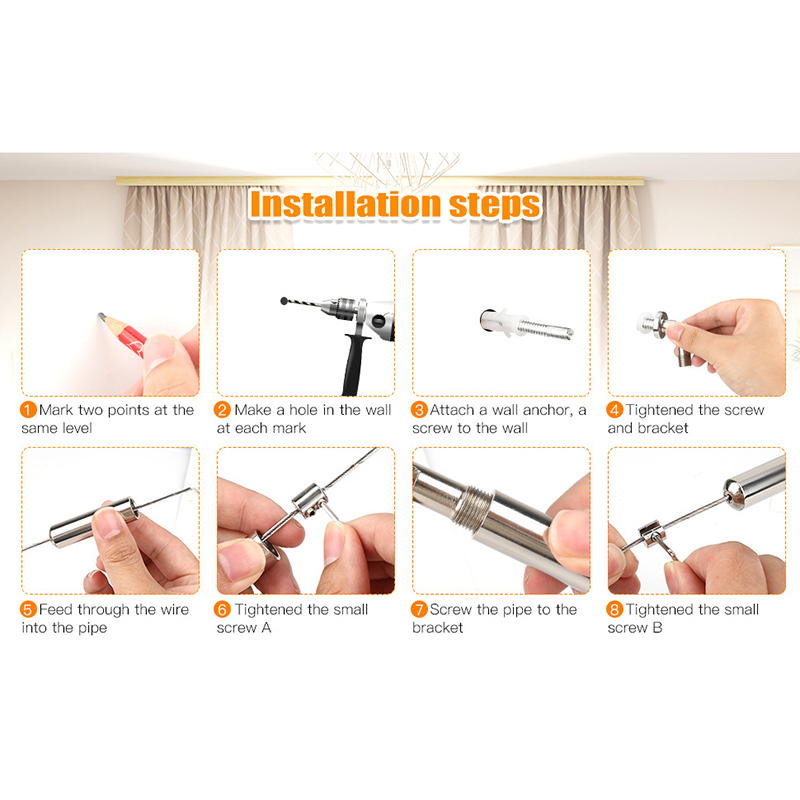 Installation steps

1 Mark two points at the same level

2 Make a hole in the wall at each mark

3 Attach a wall anchor, a screw to the wall

4 Tightened the screw and bracket

5 Feed through the wire into the pipe

6 Tightened the small screw A

7 Screw the pipe to the bracket

8 Tightened the small screw B