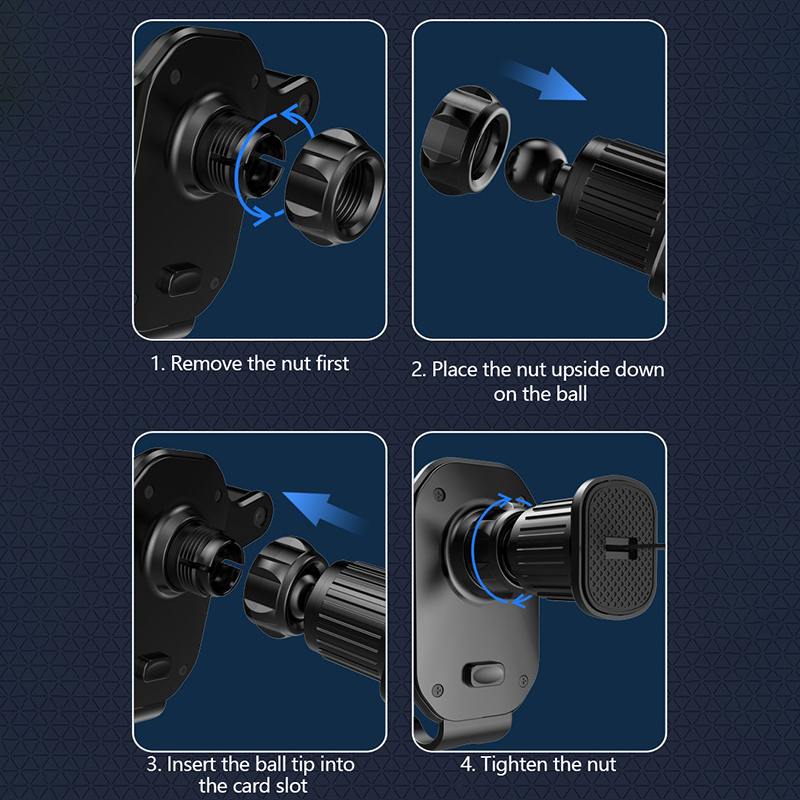 1. Remove the nut first

2. Place the nut upside down on the ball

3. Insert the ball tip into the card slot

4. Tighten the nut