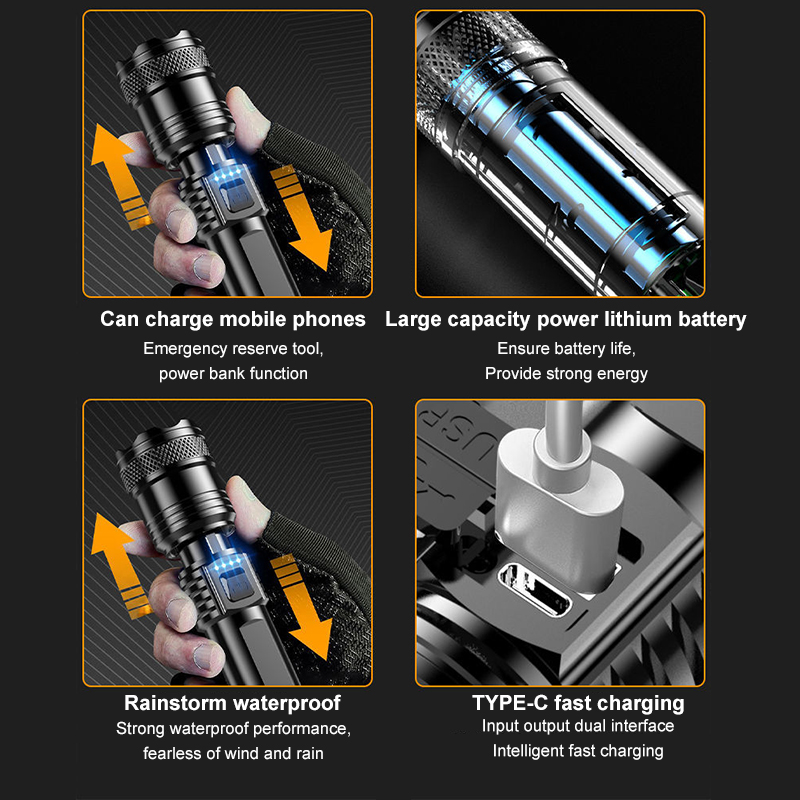 Can charge mobile phones
Emergency reserve tool,
power bank function

Large capacity power lithium battery
Ensure battery life,
Provide strong energy

Rainstorm waterproof
Strong waterproof performance,
fearless of wind and rain

USB

TYPE-C fast charging
Input output dual interface
Intelligent fast charging